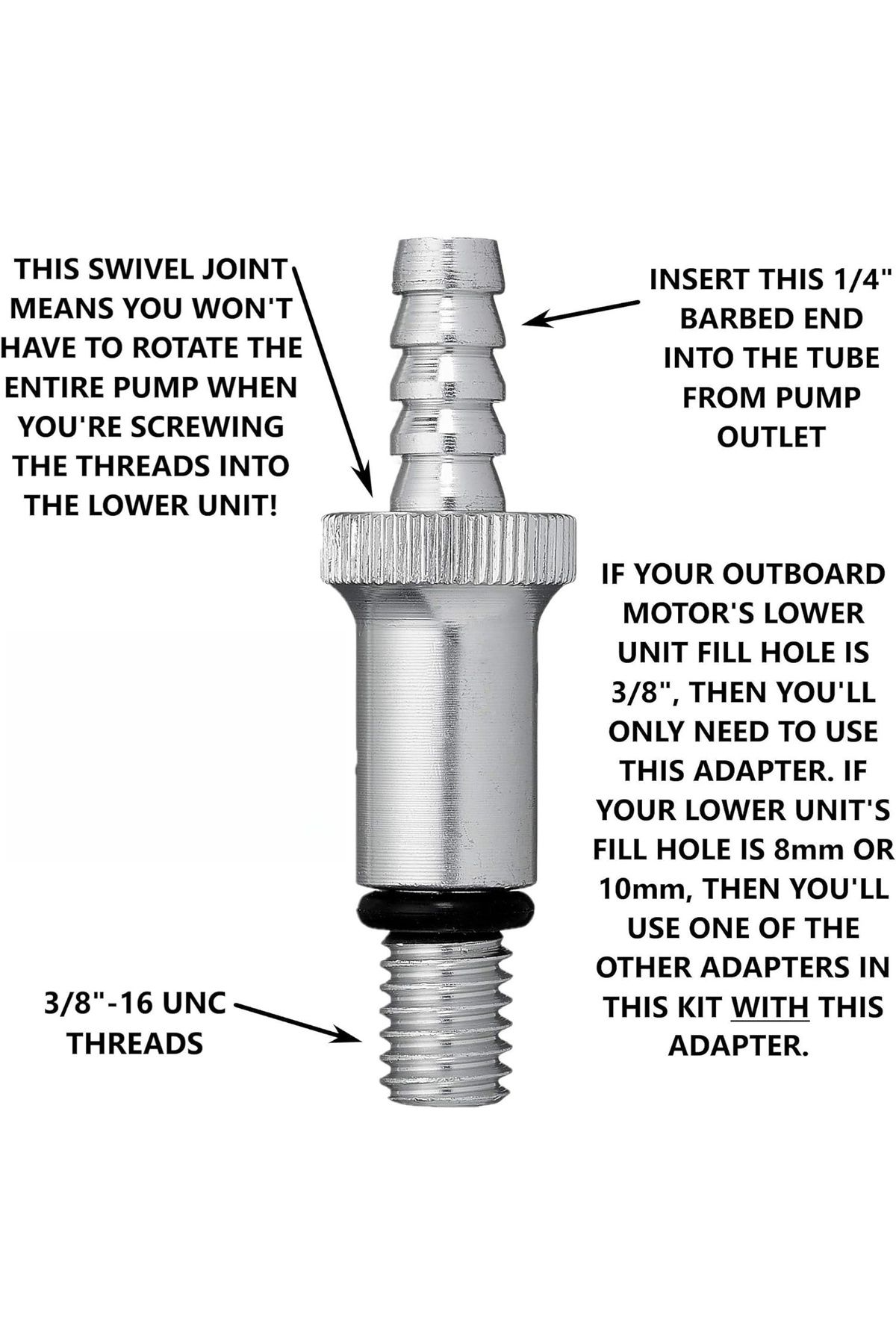 THIS SWIVEL JOINT MEANS YOU WON'T HAVE TO ROTATE THE ENTIRE PUMP WHEN YOU'RE SCREWING THE THREADS INTO THE LOWER UNIT!

INSERT THIS 1/4" BARBED END INTO THE TUBE FROM PUMP OUTLET

IF YOUR OUTBOARD MOTOR'S LOWER UNIT FILL HOLE IS 3/8", THEN YOU'LL ONLY NEED TO USE THIS ADAPTER. IF YOUR LOWER UNIT'S FILL HOLE IS 8mm OR 10mm, THEN YOU'LL USE ONE OF THE OTHER ADAPTERS IN THIS KIT WITH THIS ADAPTER.

3/8"-16 UNC THREADS