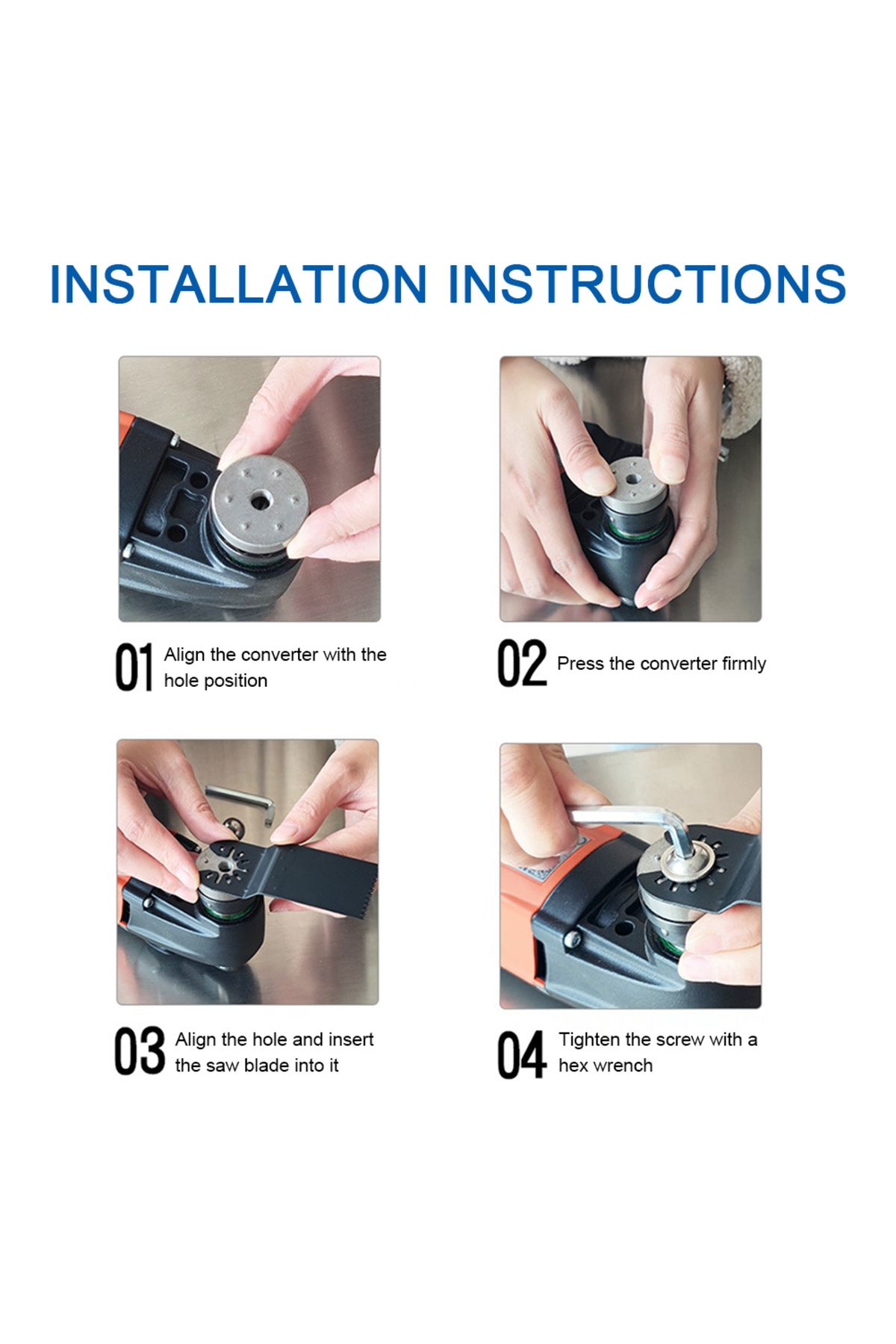 INSTALLATION INSTRUCTIONS

01 Align the converter with the hole position

02 Press the converter firmly

03 Align the hole and insert the saw blade into it

04 Tighten the screw with a hex wrench