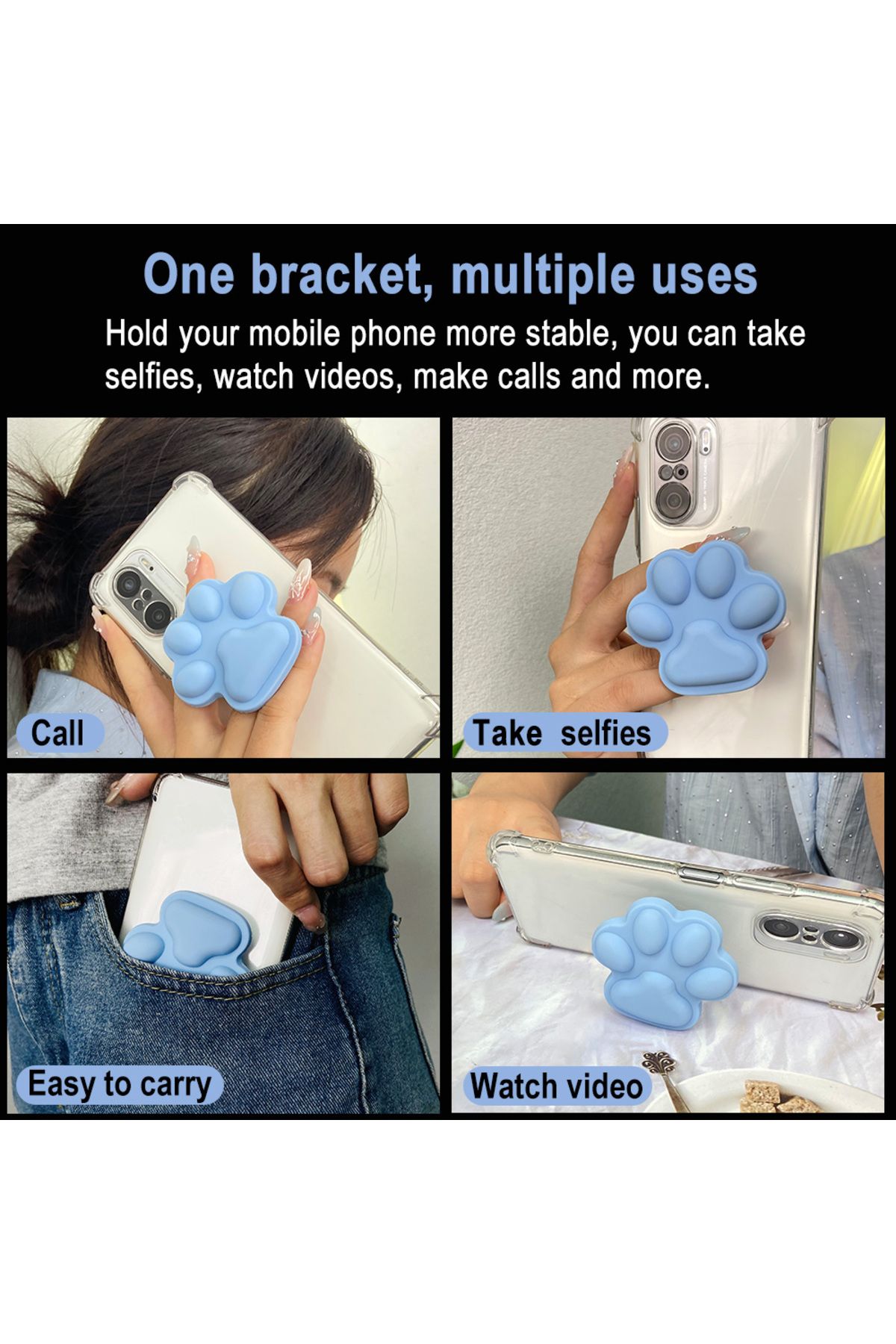 One bracket, multiple uses

Hold your mobile phone more stable, you can take selfies, watch videos, make calls and more.

Call

Take selfies

Easy to carry

Watch video