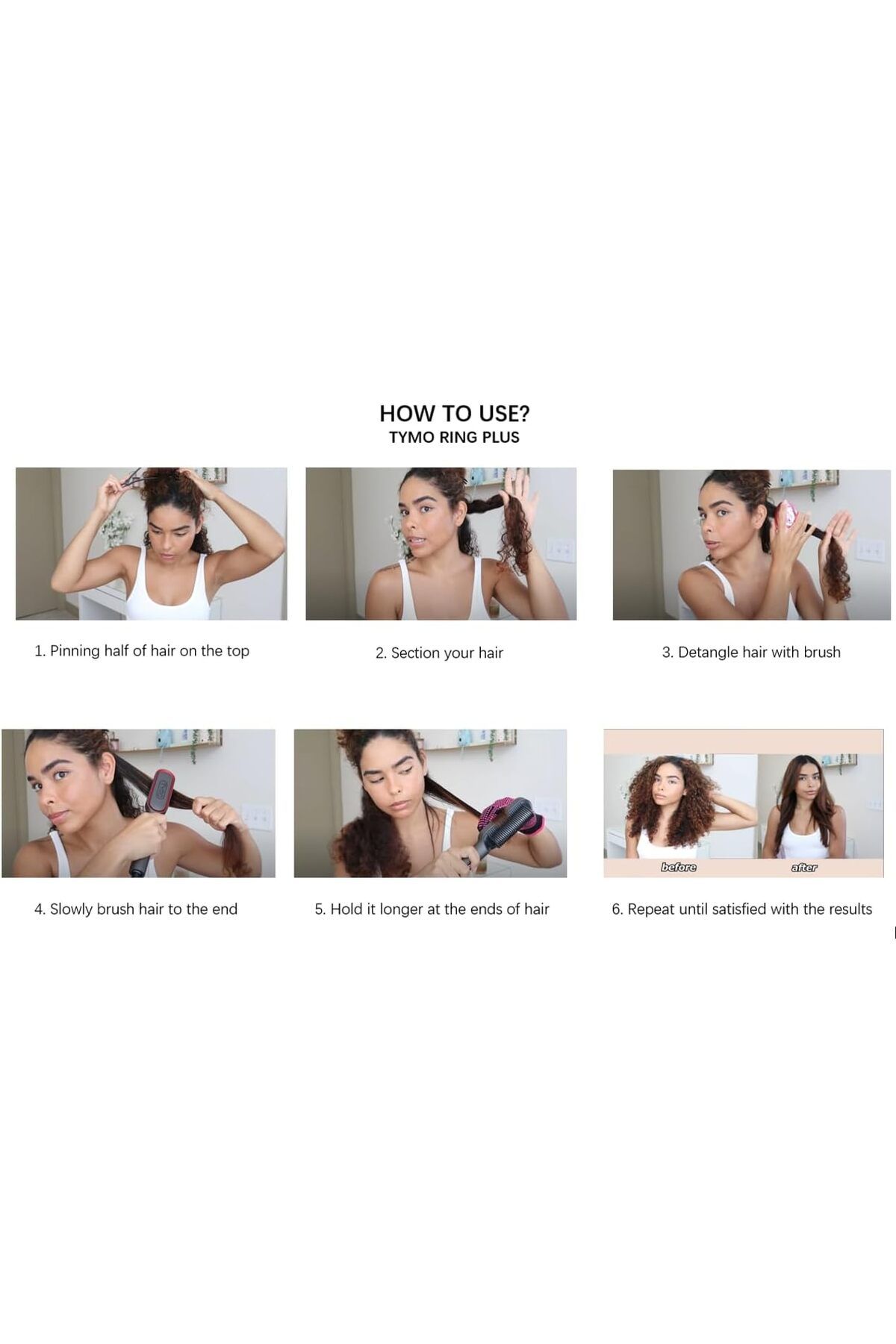 HOW TO USE?
TYMO RING PLUS

1. Pinning half of hair on the top

2. Section your hair

3. Detangle hair with brush

4. Slowly brush hair to the end

5. Hold it longer at the ends of hair

before

after

6. Repeat until satisfied with the results