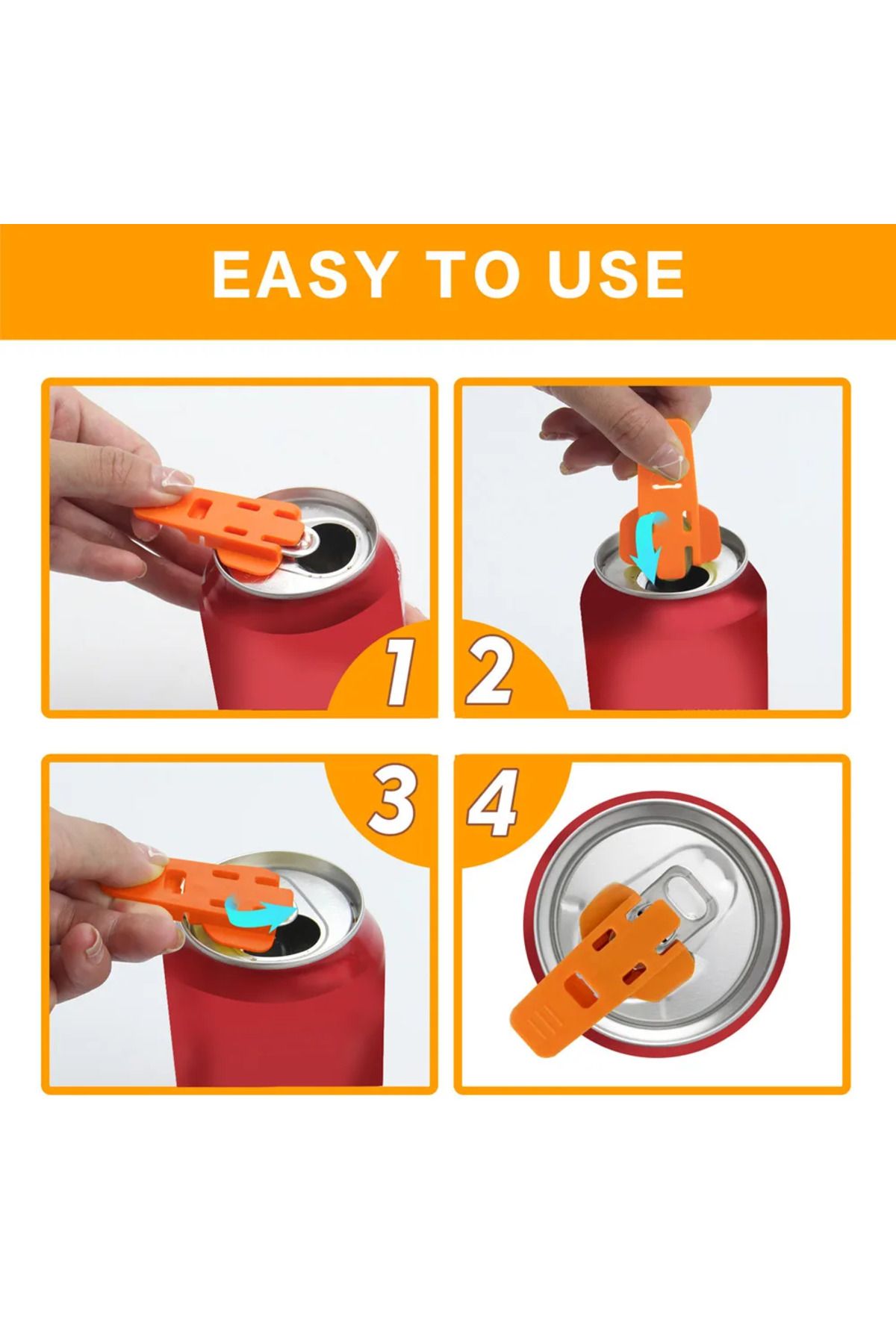 EASY TO USE

1

2

3

4