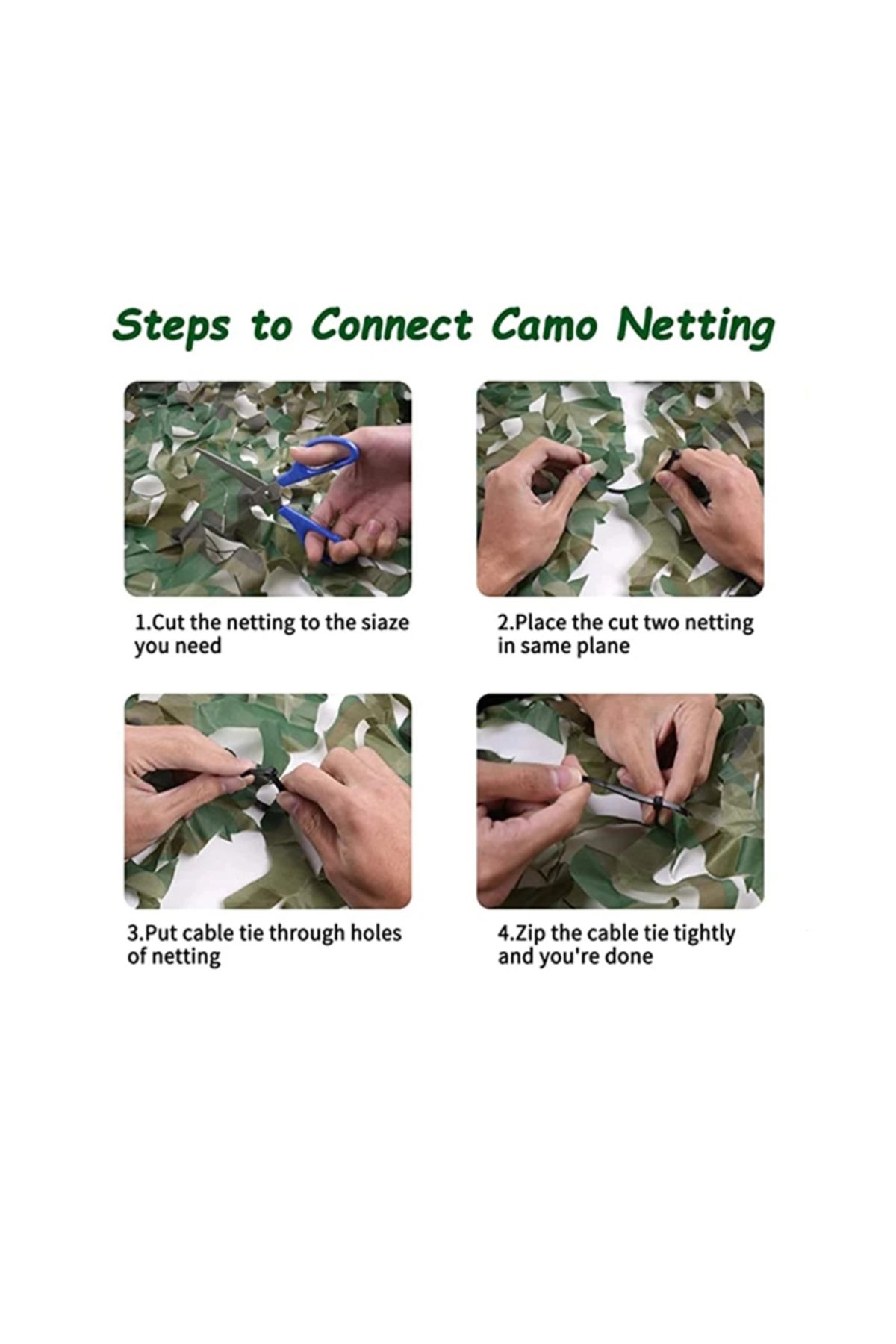 Steps to Connect Camo Netting

1.Cut the netting to the siaze you need

2.Place the cut two netting in same plane

3.Put cable tie through holes of netting

4.Zip the cable tie tightly and you're done