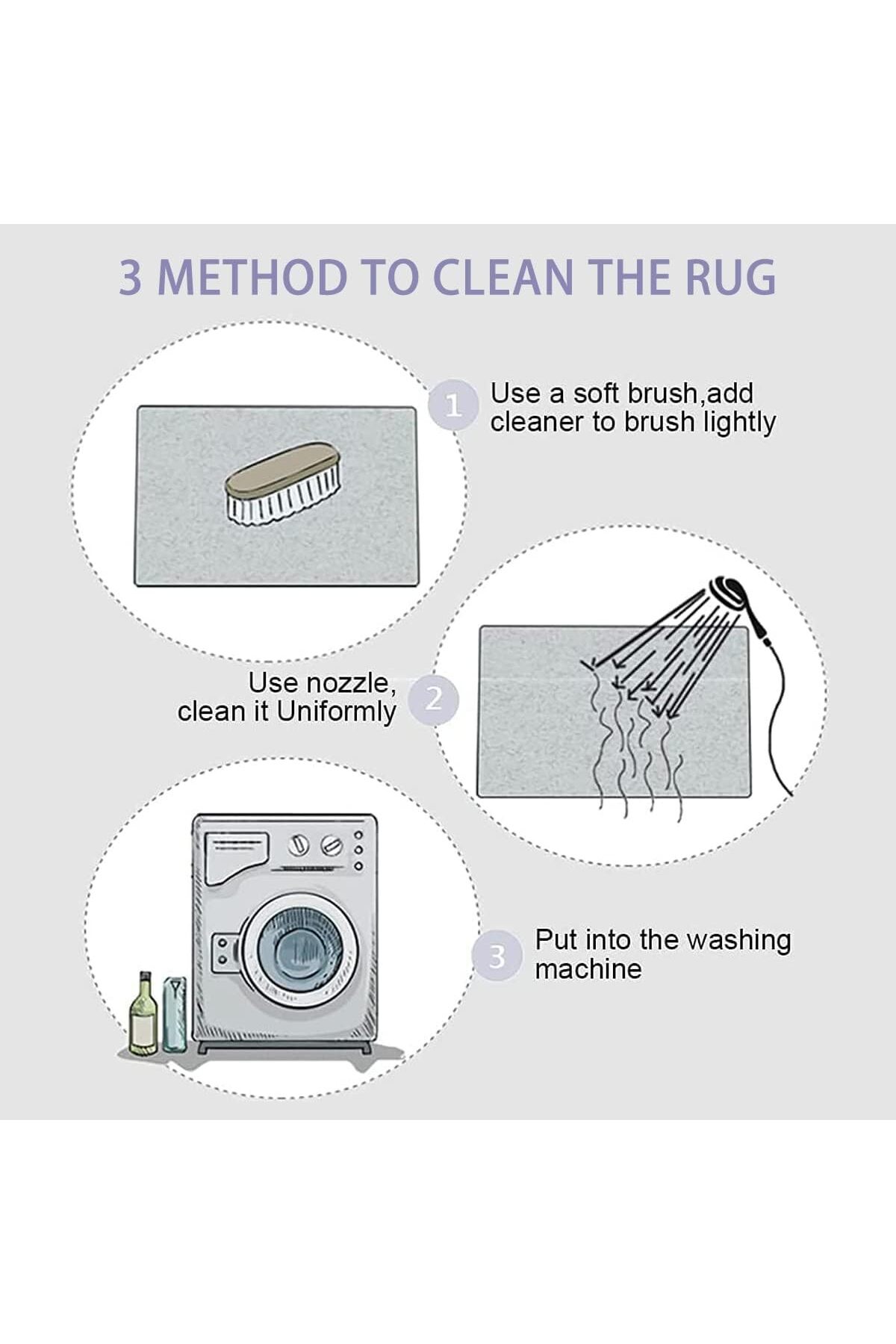 3 METHOD TO CLEAN THE RUG

1 Use a soft brush,add cleaner to brush lightly

Use nozzle, clean it Uniformly 2

3 Put into the washing machine