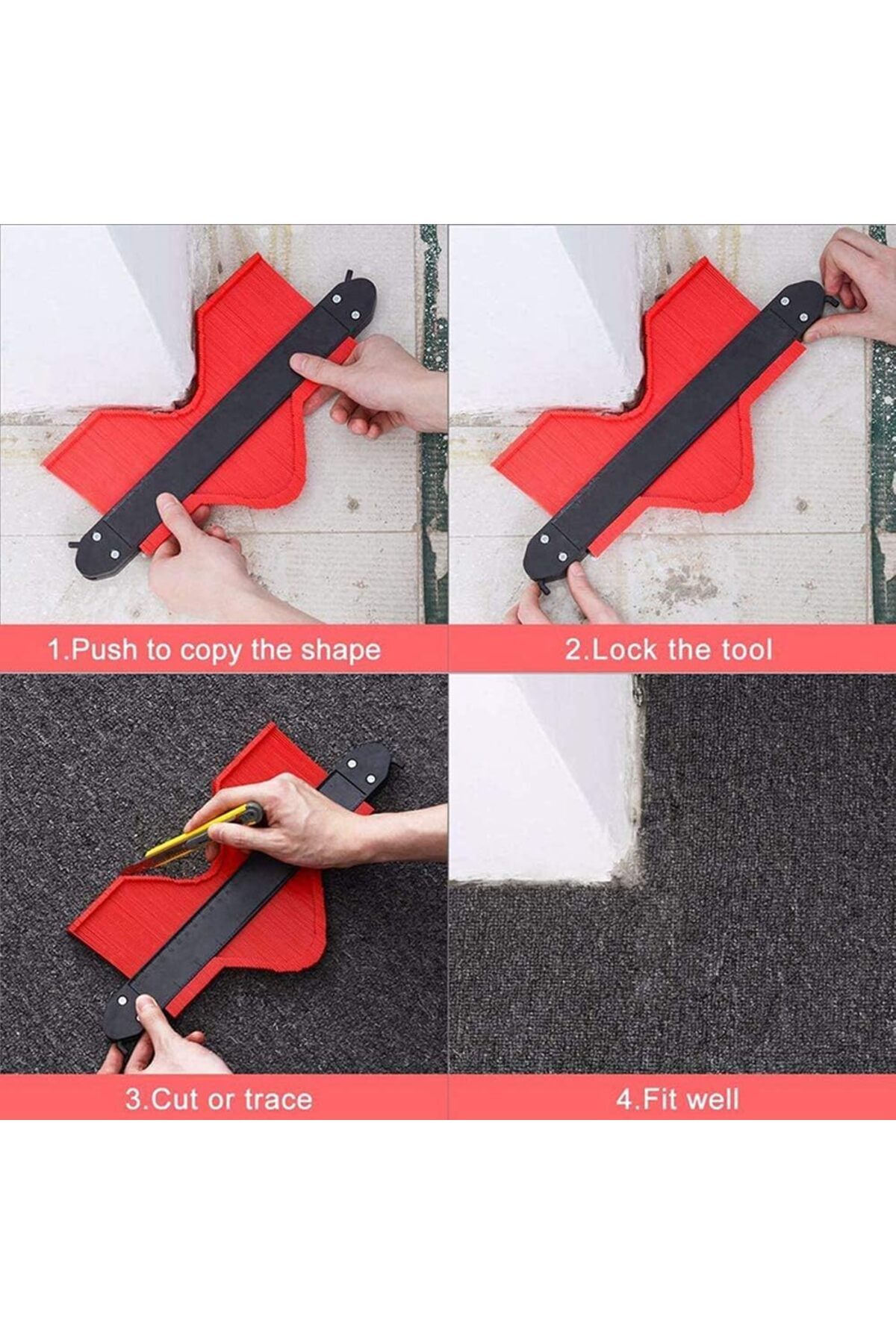 1.Push to copy the shape

2.Lock the tool

3.Cut or trace

4.Fit well