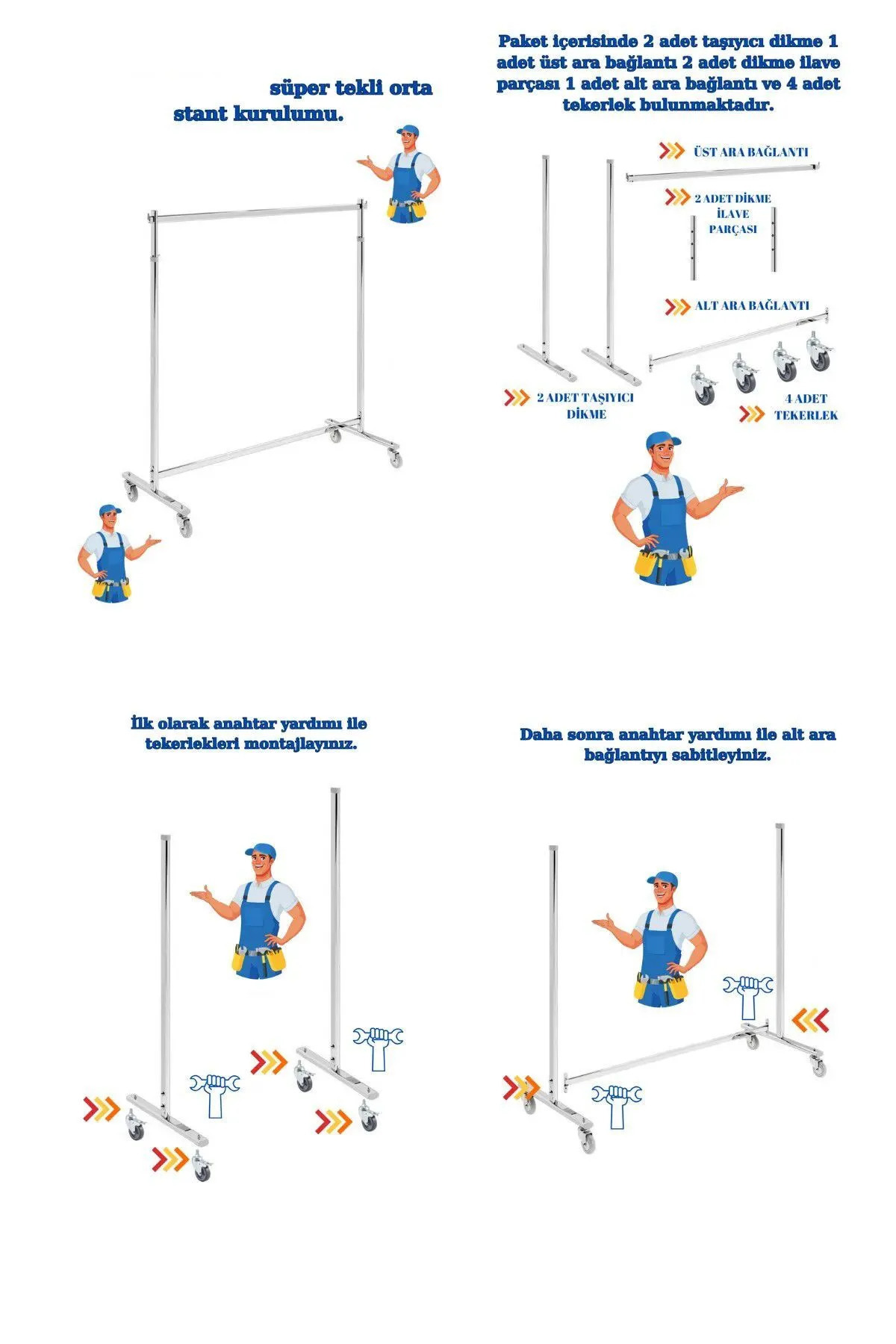 süper tekli orta stant kurulumu.

Paket içerisinde 2 adet taşıyıcı dikme 1 adet üst ara bağlantı 2 adet dikme ilave parçası 1 adet alt ara bağlantı ve 4 adet tekerlek bulunmaktadır.

ÜST ARA BAĞLANTI

2 ADET DİKME İLAVE PARÇASI

ALT ARA BAĞLANTI

2 ADET TAŞIYICI DİKME

4 ADET TEKERLEK

İlk olarak anahtar yardımı ile tekerlekleri montajlayınız.

Daha sonra anahtar yardımı ile alt ara bağlantıyı sabitleyiniz.