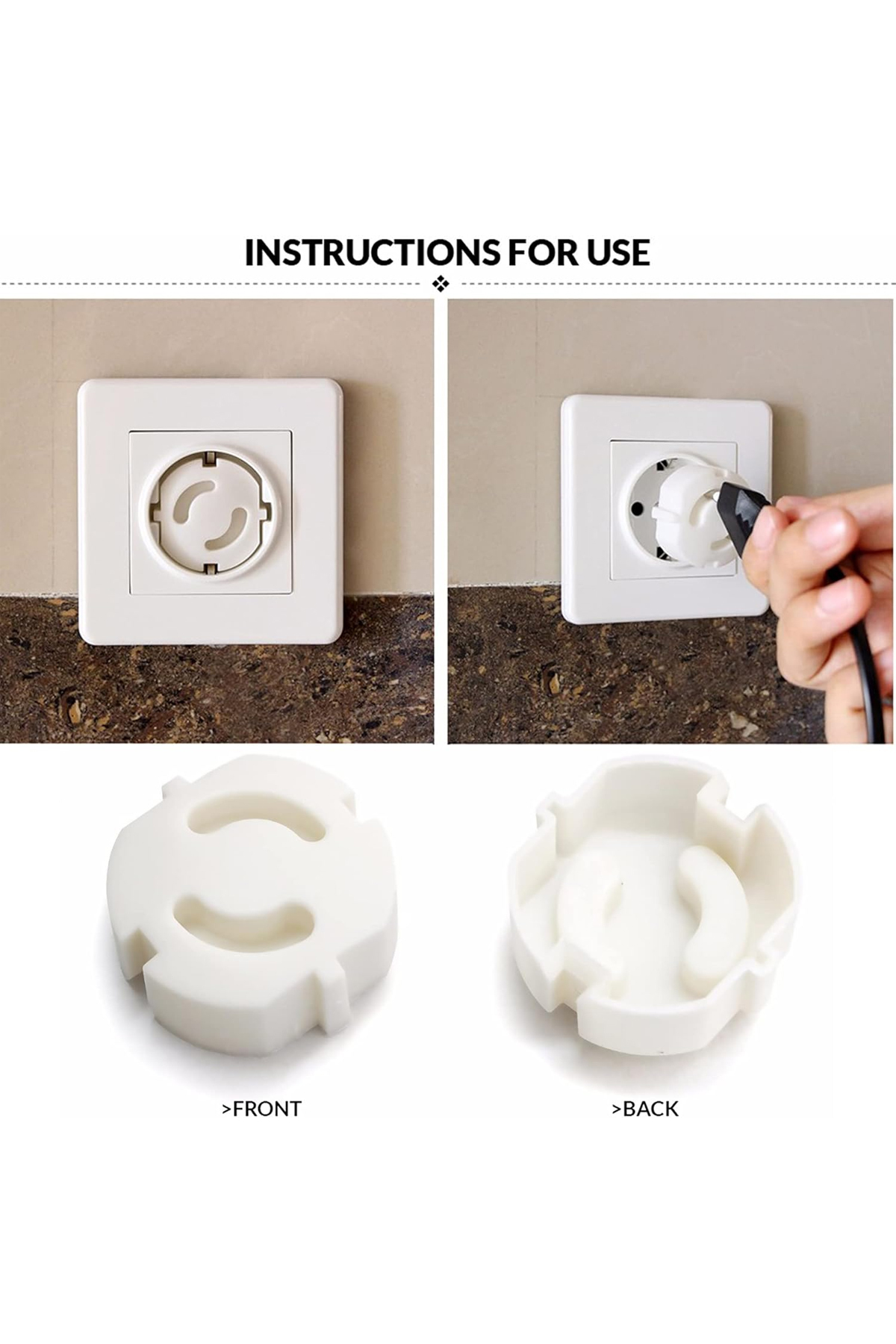 INSTRUCTIONS FOR USE

>FRONT

>BACK