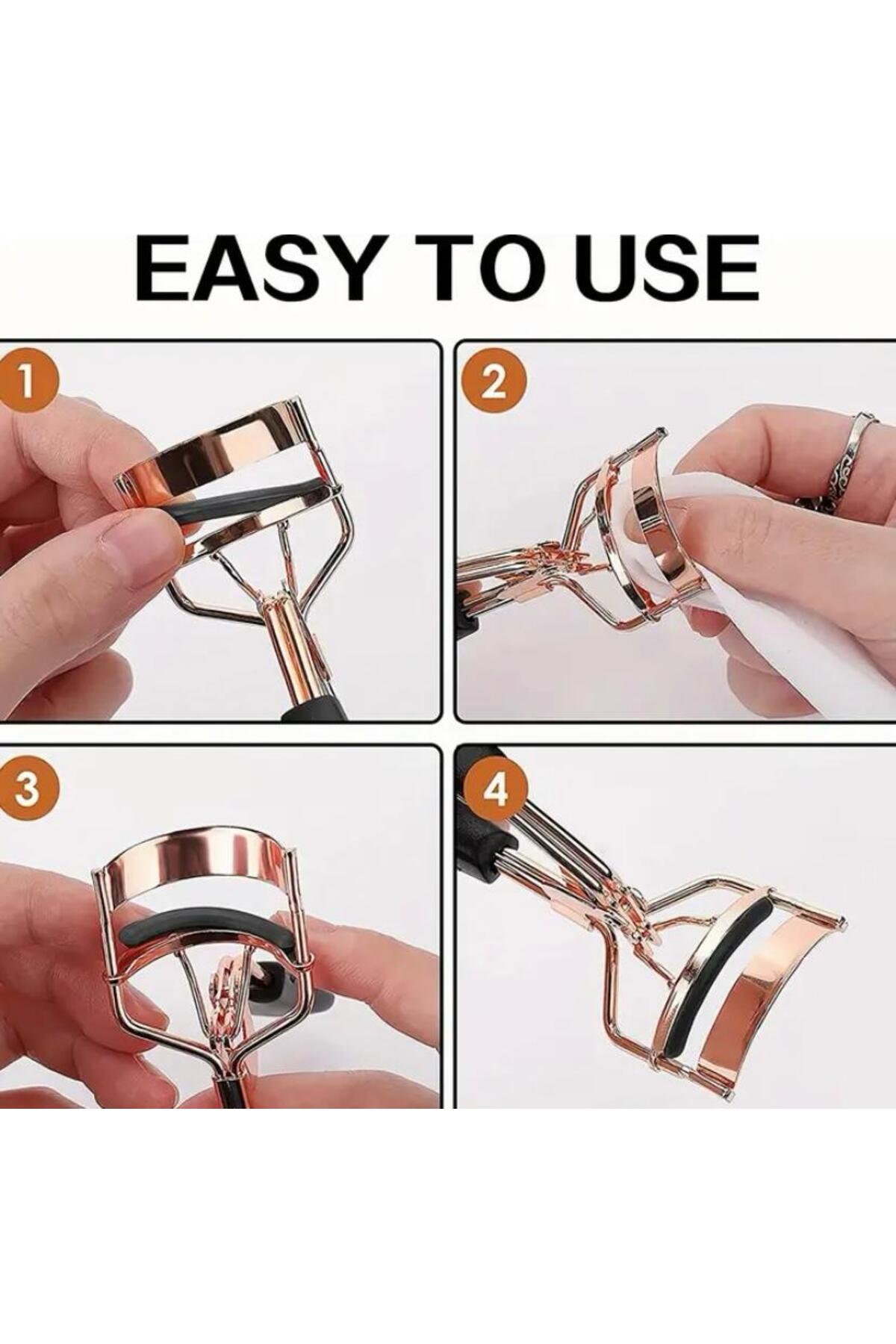 EASY TO USE

1

2

3

4