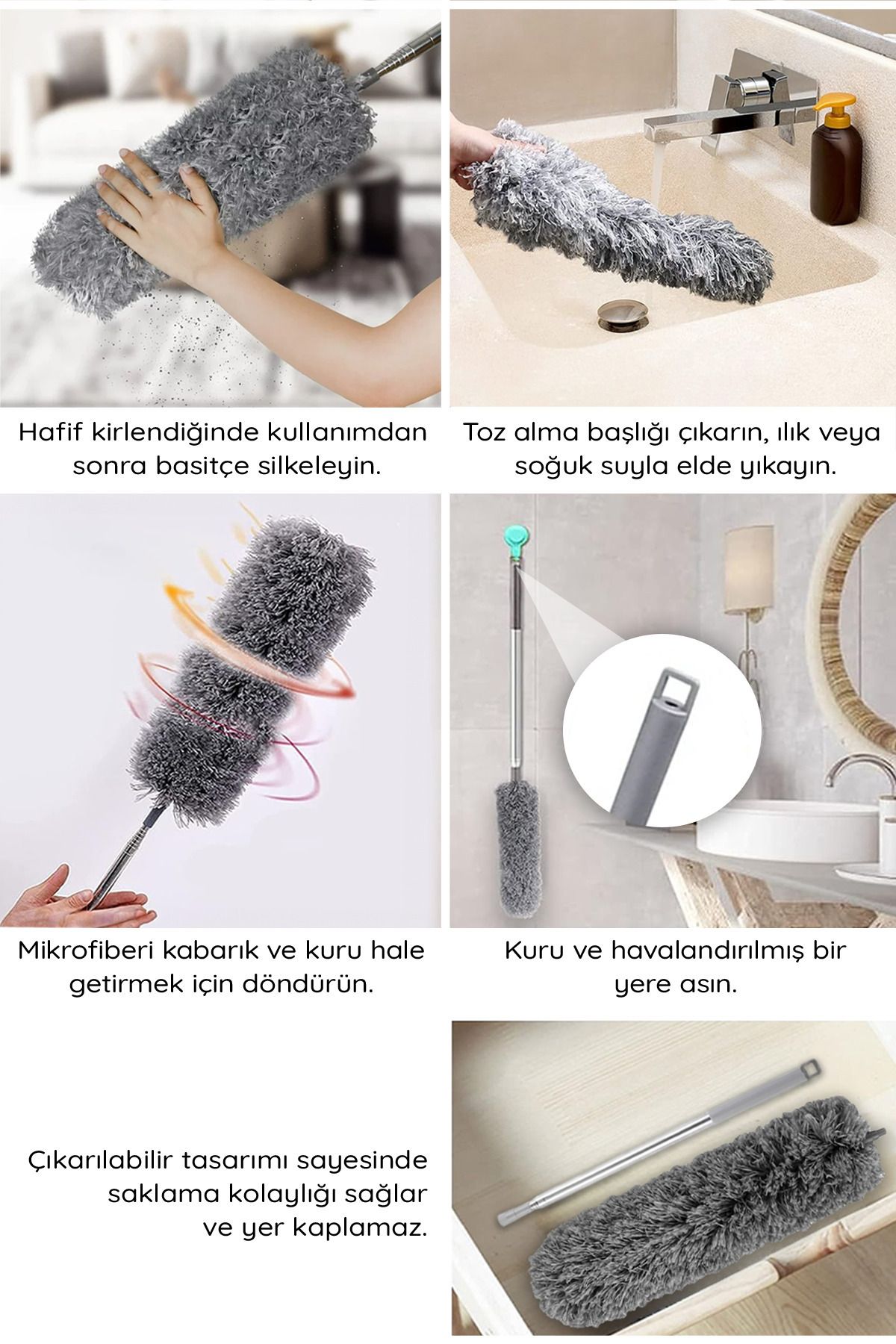 Hafif kirlendiğinde kullanımdan sonra basitçe silkeleyin.

Toz alma başlığı çıkarın, ılık veya soğuk suyla elde yıkayın.

Mikrofiberi kabarık ve kuru hale getirmek için döndürün.

Kuru ve havalandırılmış bir yere asın.

Çıkarılabilir tasarımı sayesinde saklama kolaylığı sağlar ve yer kaplamaz.