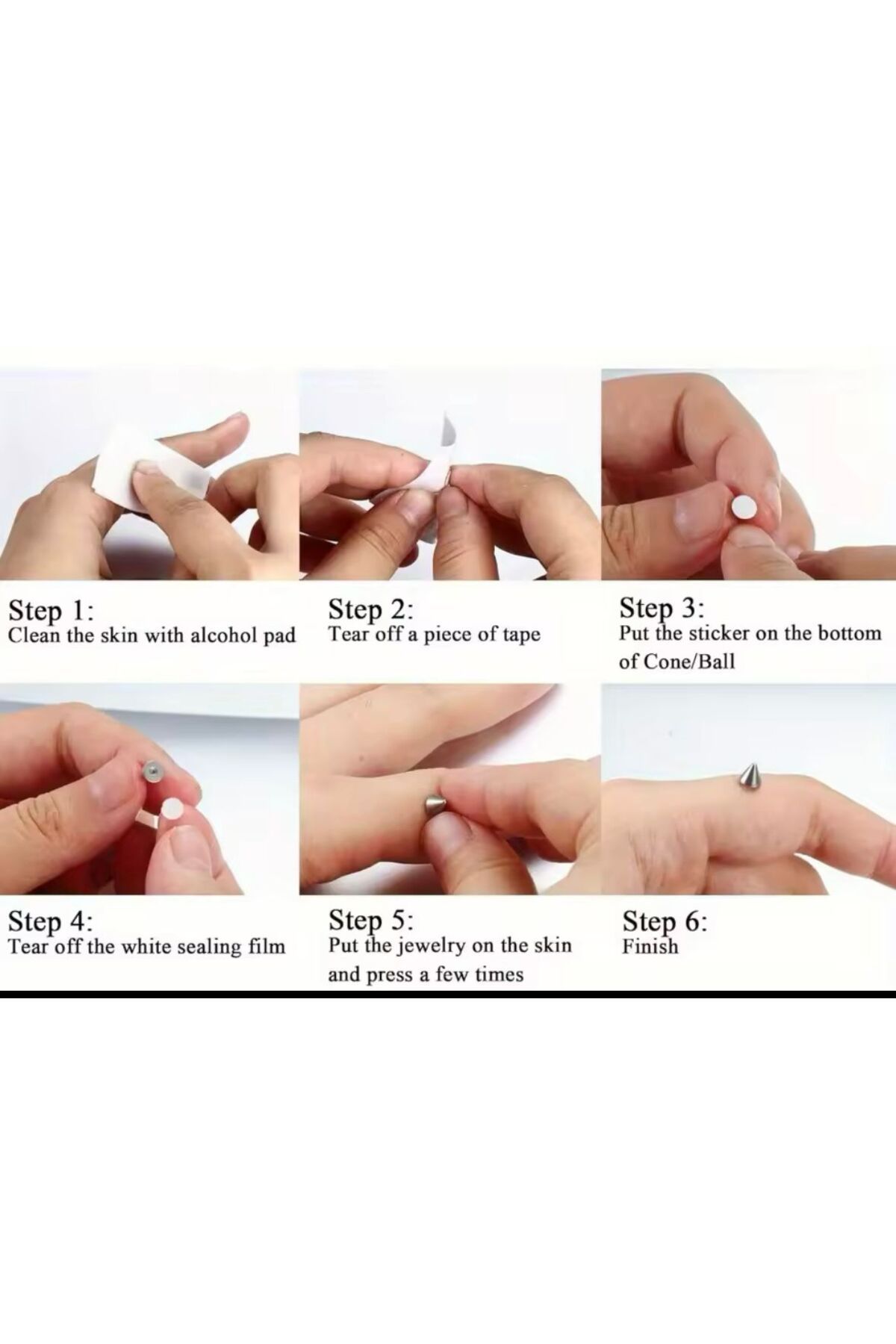 Step 1:
Clean the skin with alcohol pad

Step 2:
Tear off a piece of tape

Step 3:
Put the sticker on the bottom of Cone/Ball

Step 4:
Tear off the white sealing film

Step 5:
Put the jewelry on the skin and press a few times

Step 6:
Finish