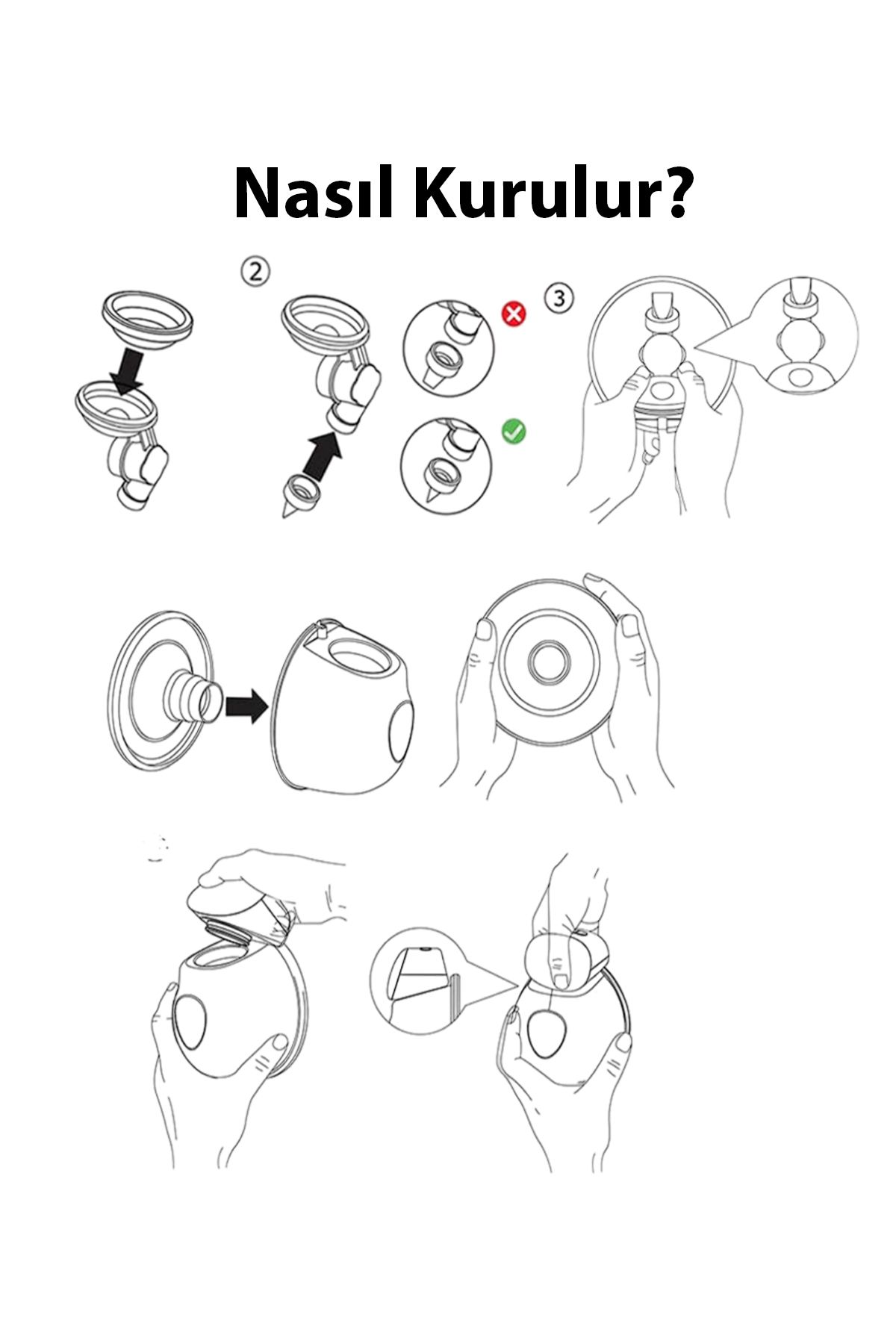 Nasıl Kurulur?

②

③