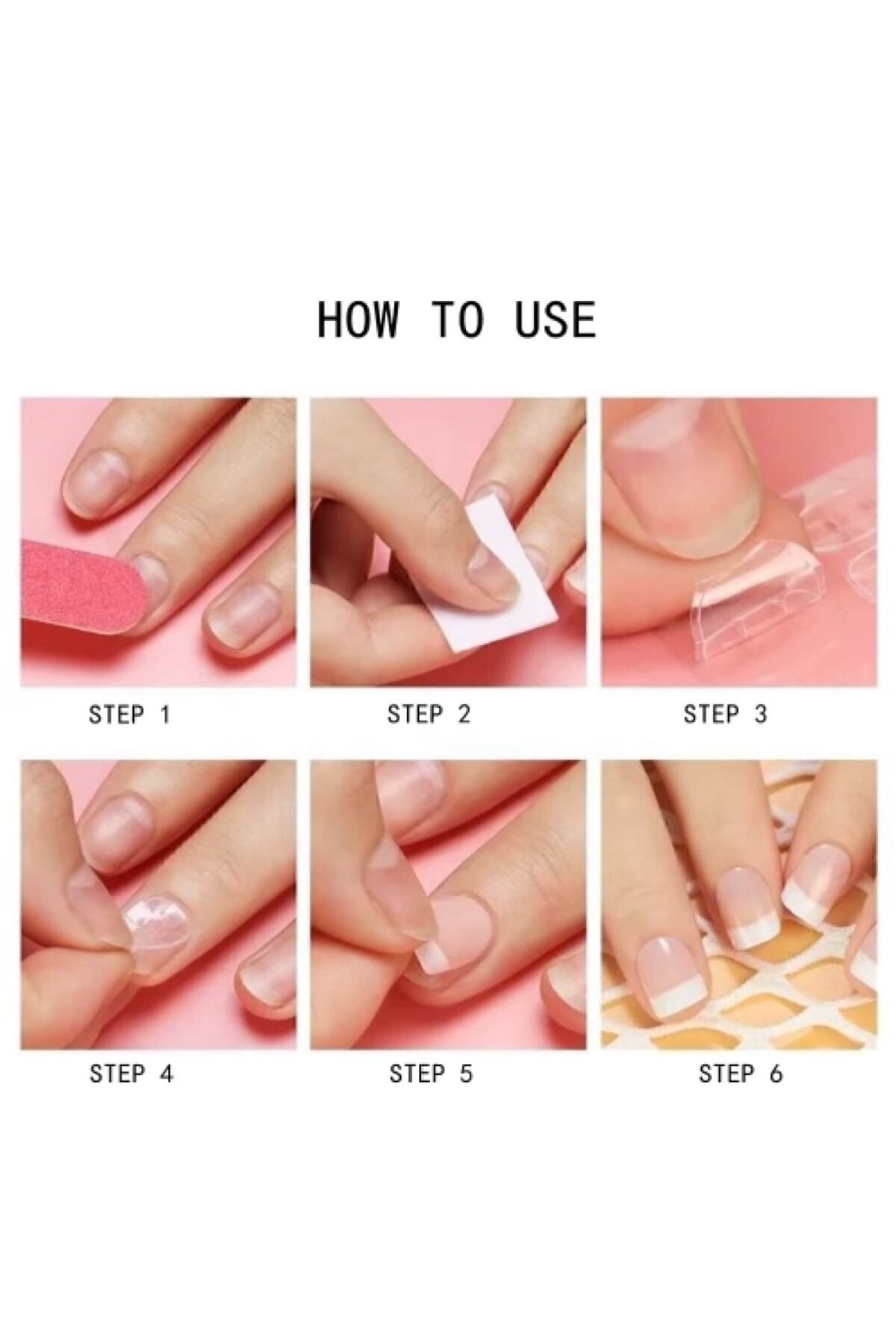 HOW TO USE

STEP 1

STEP 2

STEP 3

STEP 4

STEP 5

STEP 6