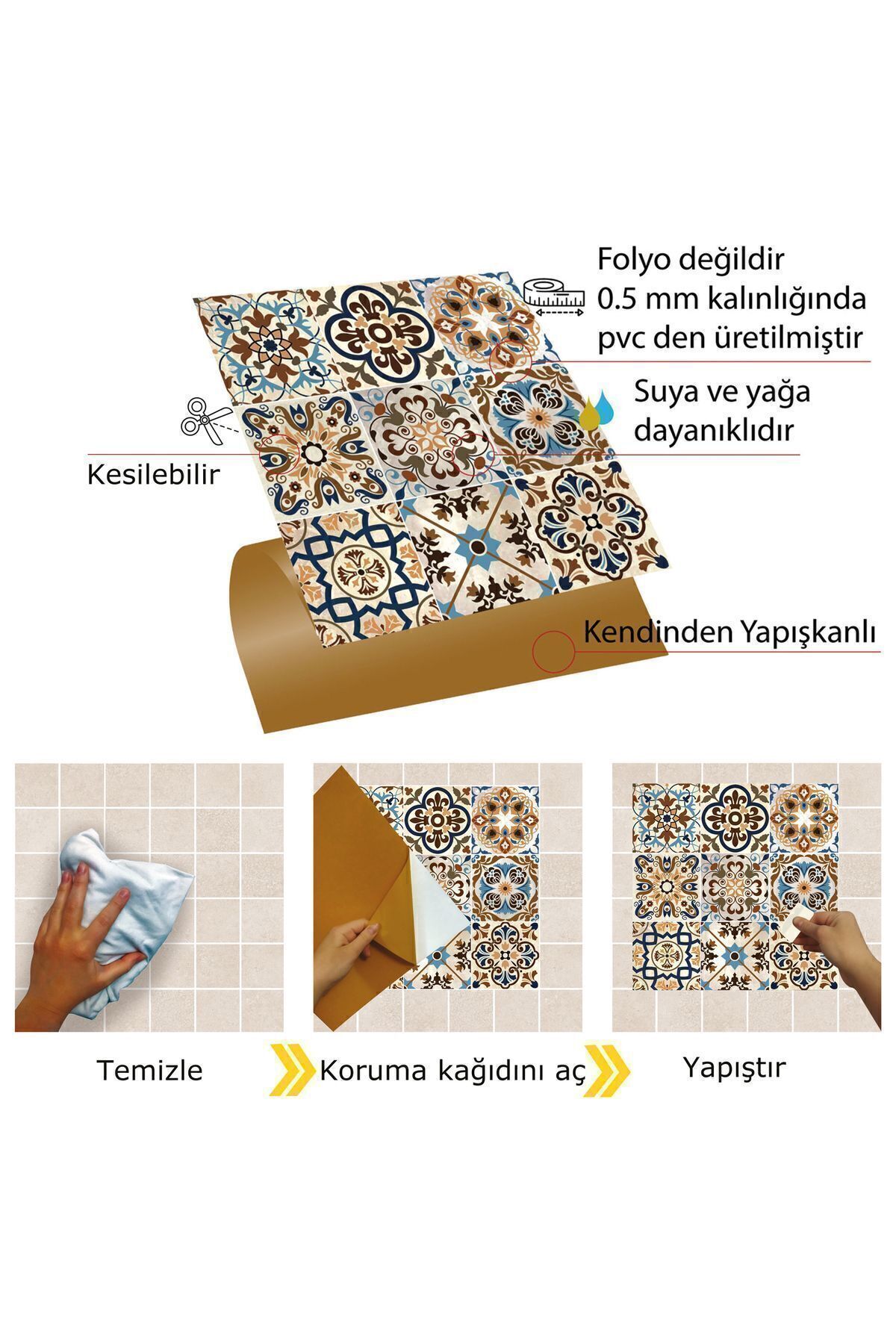 Folyo değildir
0.5 mm kalınlığında
pvc den üretilmiştir

Suya ve yağa
dayanıklıdır

Kesilebilir

Kendinden Yapışkanlı

Temizle

Koruma kağıdını aç

Yapıştır