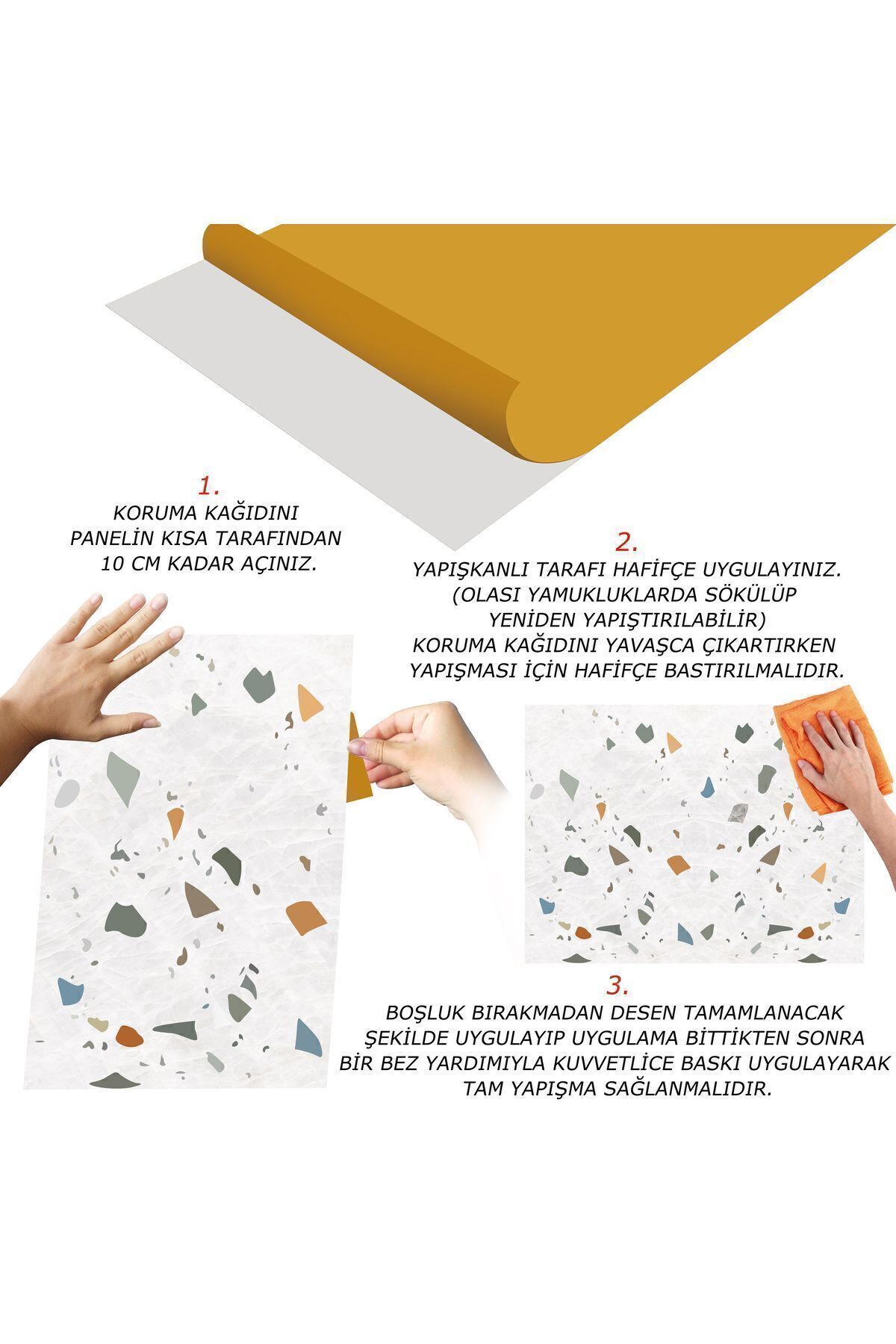 1.
KORUMA KAĞIDINI PANELİN KISA TARAFINDAN 10 CM KADAR AÇINIZ.

2.
YAPIŞKANLI TARAFI HAFİFÇE UYGULAYINIZ. (OLASI YAMUKLUKLARDA SÖKÜLÜP YENİDEN YAPIŞTIRILABİLİR) KORUMA KAĞIDINI YAVAŞCA ÇIKARTIRKEN YAPIŞMASI İÇİN HAFİFÇE BASTIRILMALIDIR.

3.
BOŞLUK BIRAKMADAN DESEN TAMAMLANACAK ŞEKİLDE UYGULAYIP UYGULAMA BİTTİKTEN SONRA BİR BEZ YARDIMIYLA KUVVETLİCE BASKI UYGULAYARAK TAM YAPIŞMA SAĞLANMALIDIR.