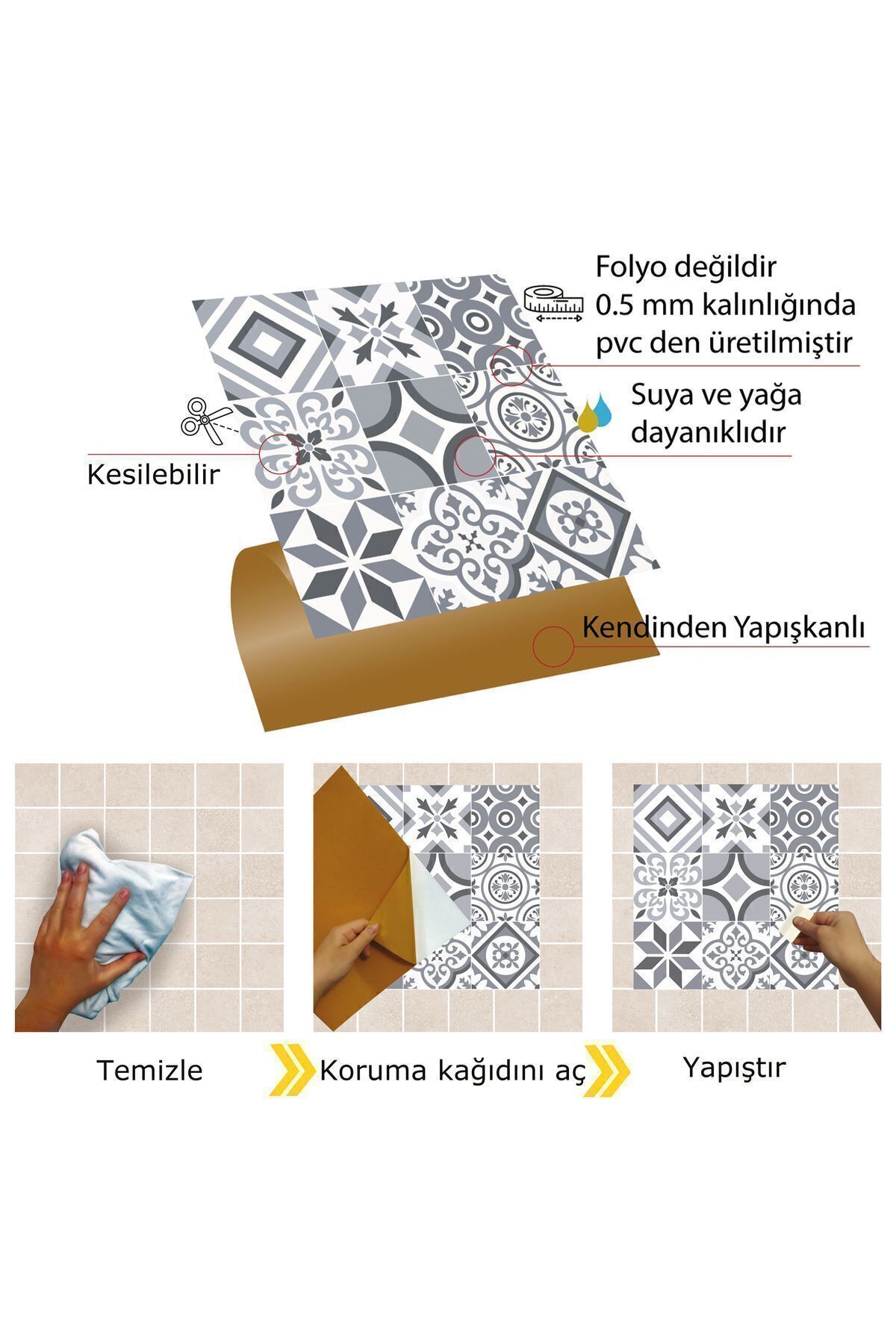 Folyo değildir
0.5 mm kalınlığında
pvc den üretilmiştir

Suya ve yağa
dayanıklıdır

Kesilebilir

Kendinden Yapışkanlı

Temizle

Koruma kağıdını aç

Yapıştır