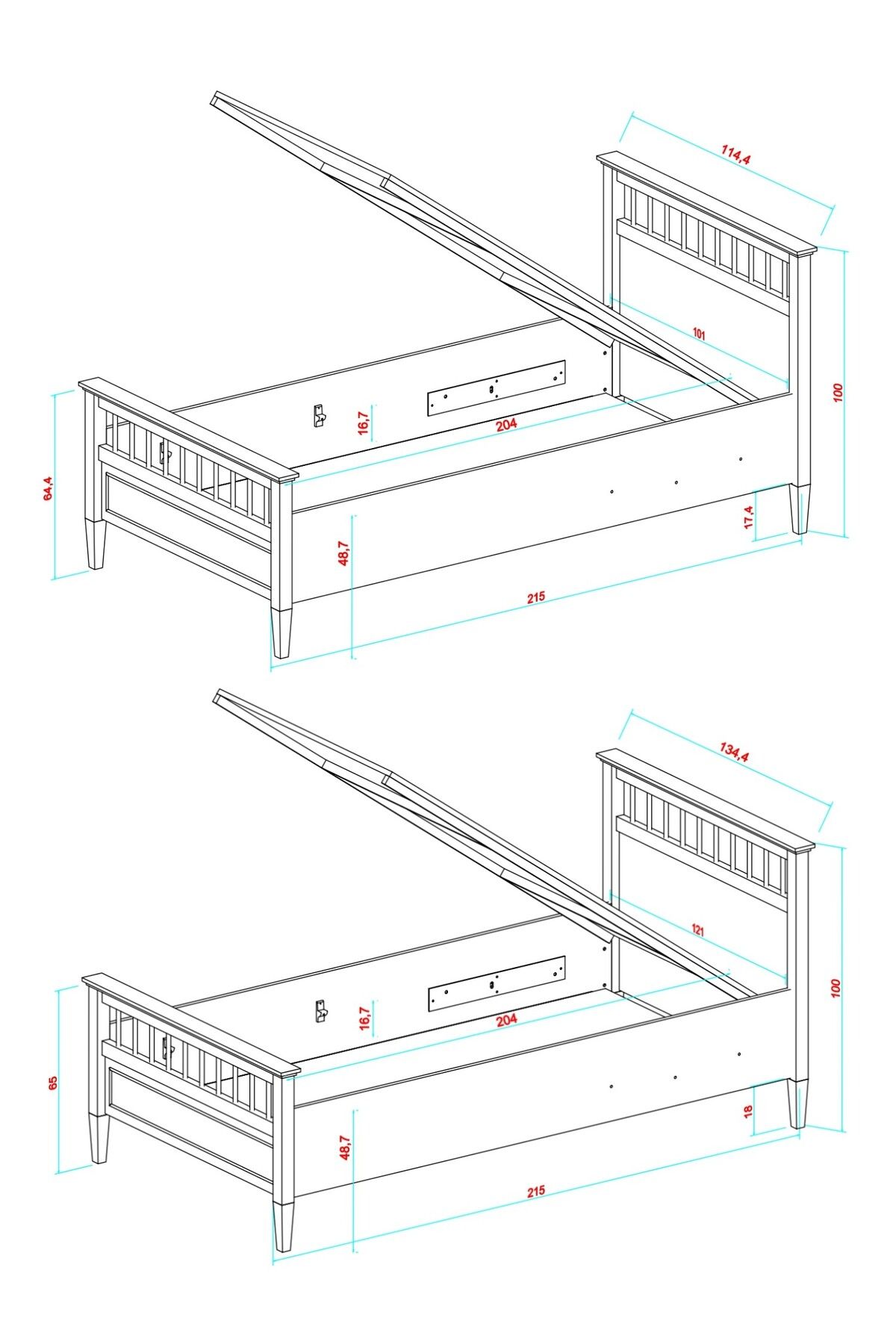 114,4
101
100
16,7
204
64,4
17,4
48,7
215

134,4
121
100
16,7
204
65
18
48,7
215