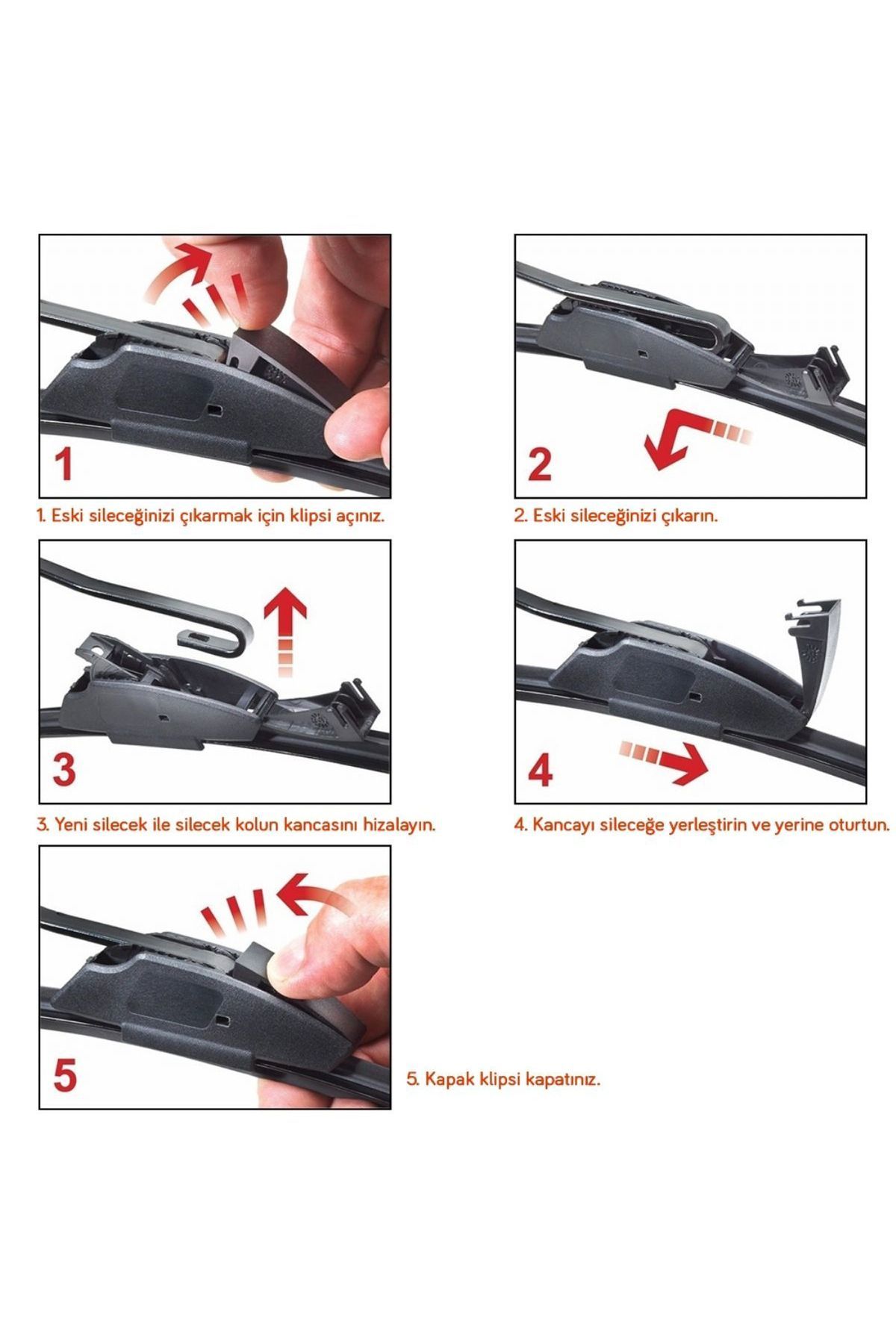 1

1. Eski sileceğinizi çıkarmak için klipsi açınız.

2

2. Eski sileceğinizi çıkarın.

3

3. Yeni silecek ile silecek kolun kancasını hizalayın.

4

4. Kancayı sileceğe yerleştirin ve yerine oturtun.

5

5. Kapak klipsi kapatınız.