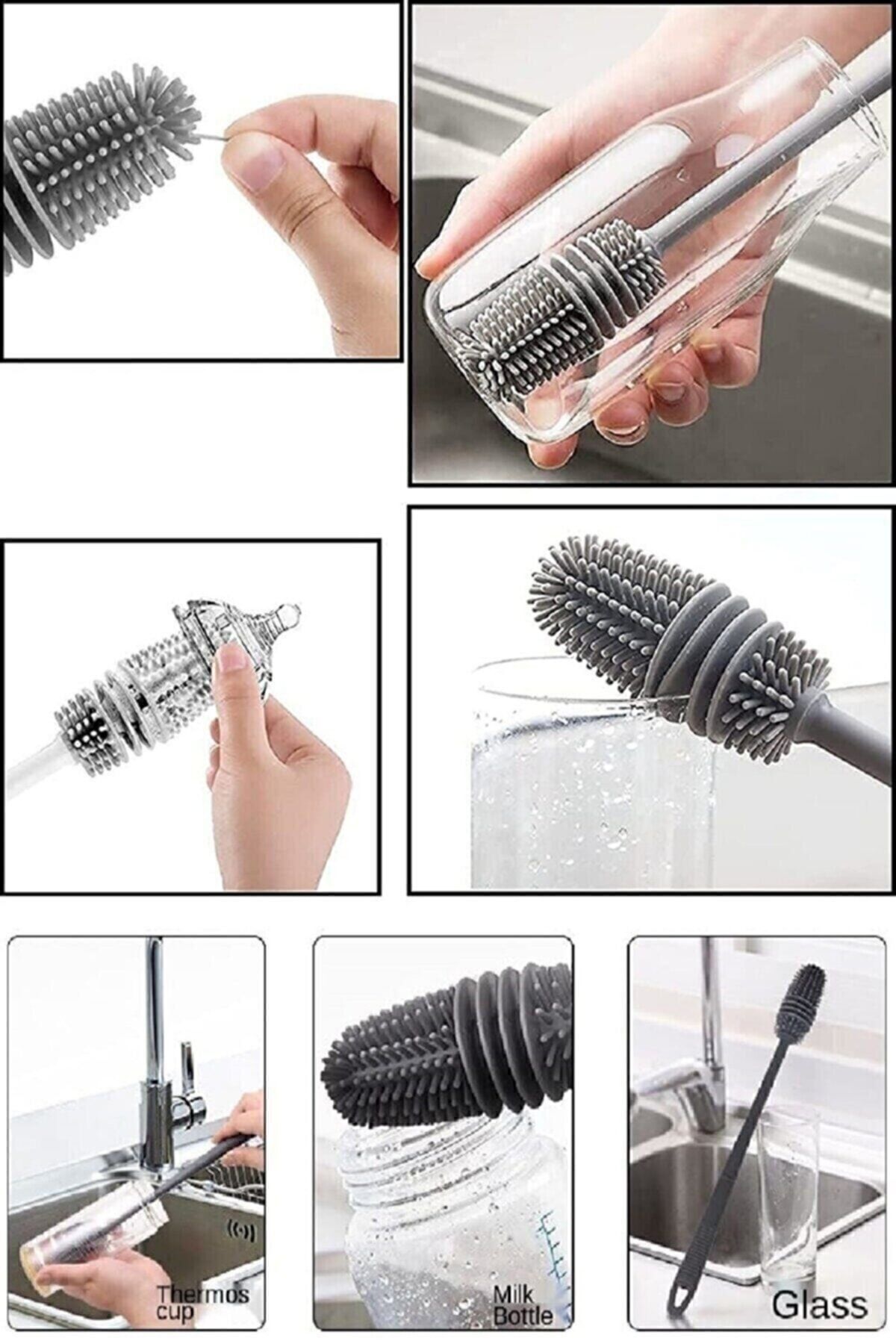 Thermos cup

Milk Bottle

Glass