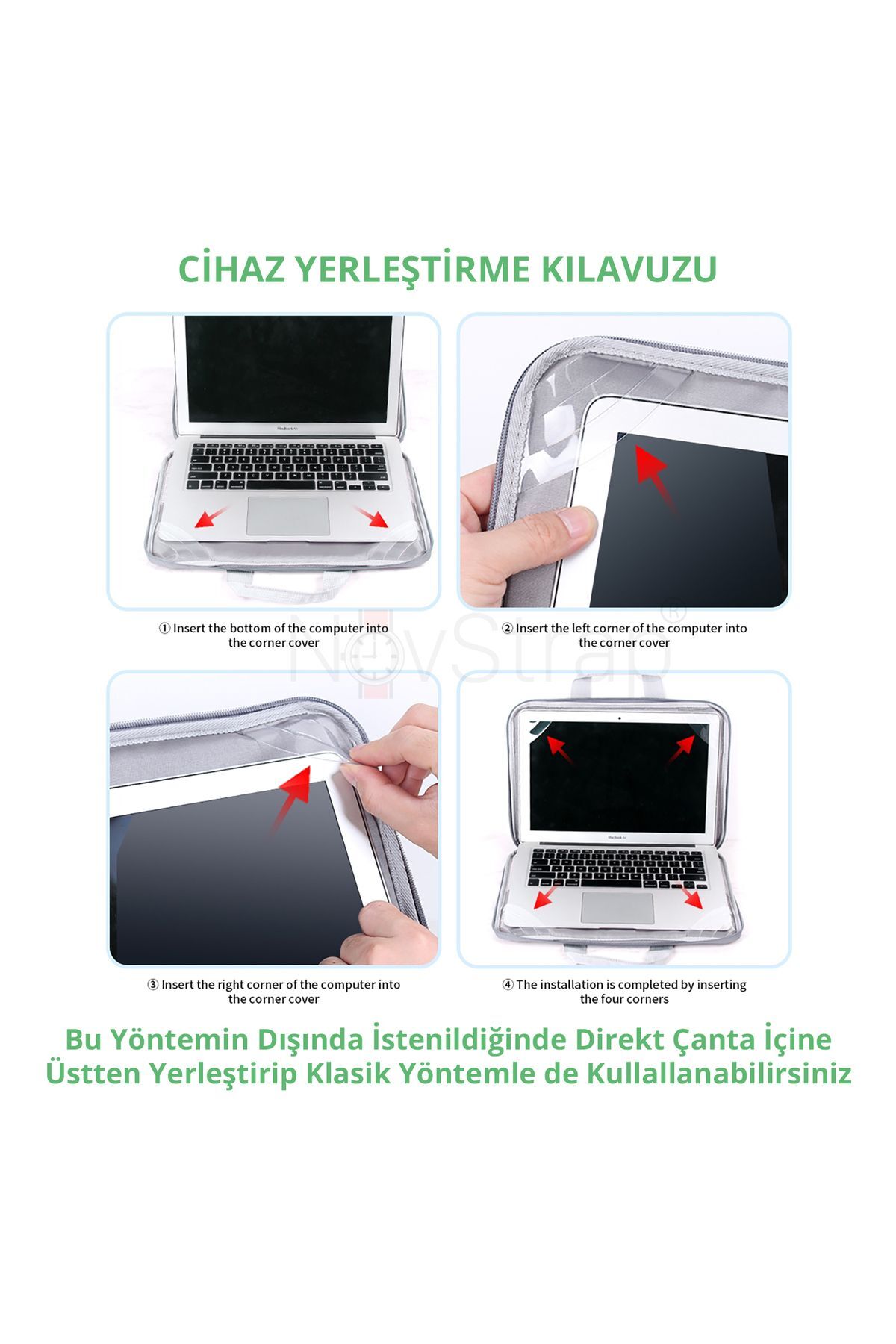 CİHAZ YERLEŞTİRME KILAVUZU

MacBook Air

① Insert the bottom of the computer into the corner cover

② Insert the left corner of the computer into the corner cover

NovStrap®

MacBook Air

③ Insert the right corner of the computer into the corner cover

④ The installation is completed by inserting the four corners

Bu Yöntemin Dışında İstenildiğinde Direkt Çanta İçine Üstten Yerleştirip Klasik Yöntemle de Kullallanabilirsiniz