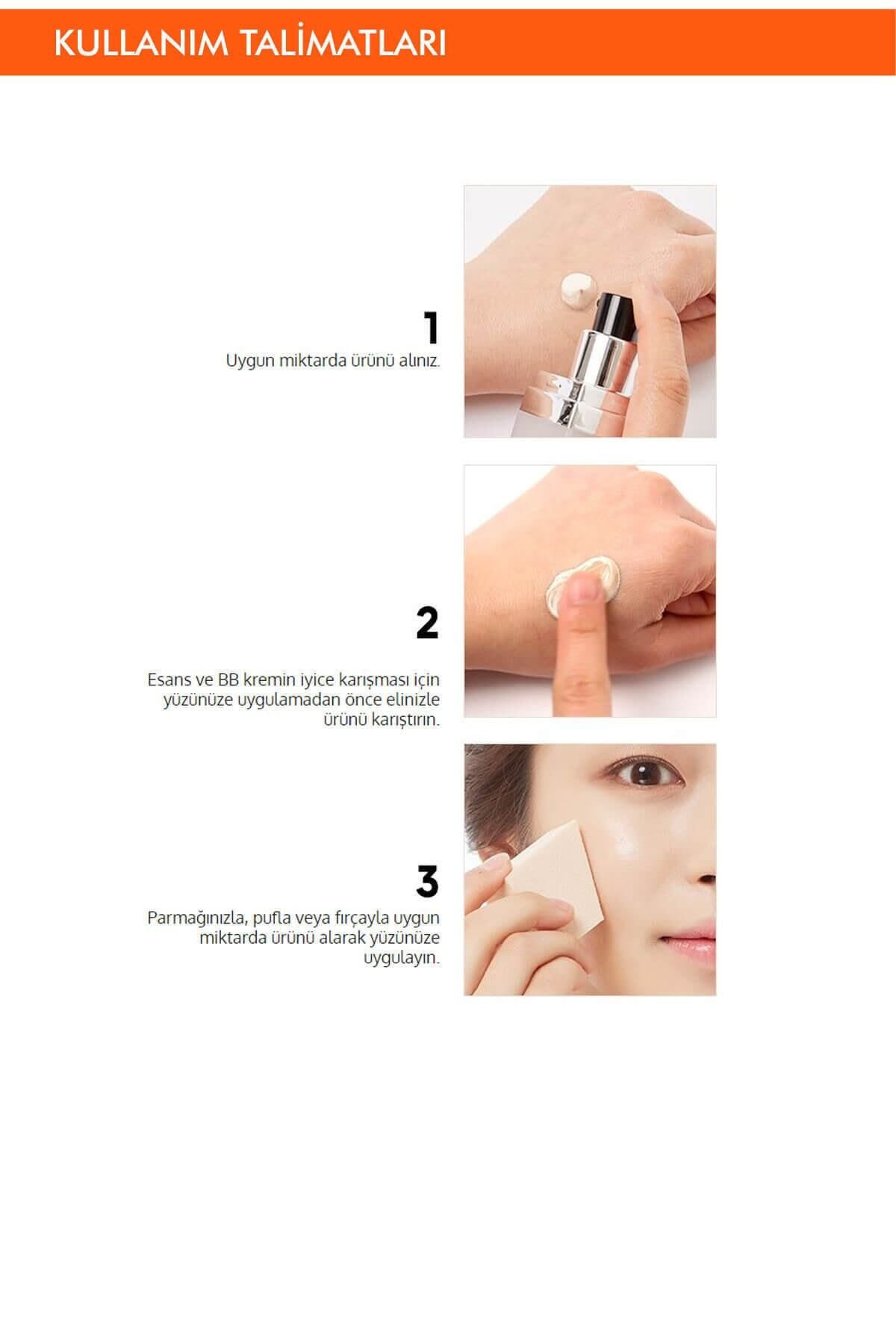 KULLANIM TALİMATLARI

1
Uygun miktarda ürünü alınız.

2
Esans ve BB kremin iyice karışması için yüzünüze uygulamadan önce elinizle ürünü karıştırın.

3
Parmağınızla, pufla veya fırçayla uygun miktarda ürünü alarak yüzünüze uygulayın.