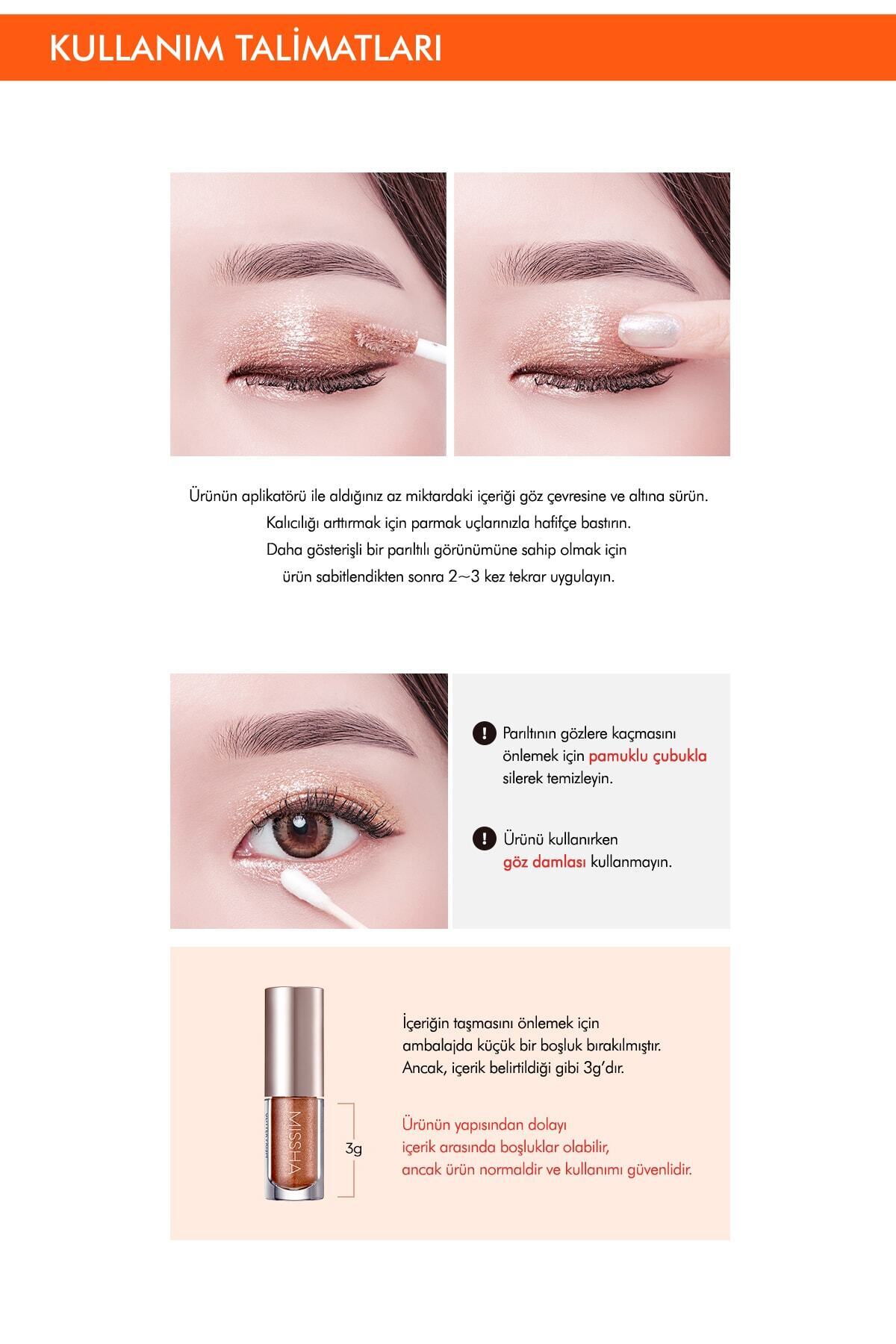 KULLANIM TALİMATLARI

Ürünün aplikatörü ile aldığınız az miktardaki içeriği göz çevresine ve altına sürün. Kalıcılığı arttırmak için parmak uçlarınızla hafifçe bastırın. Daha gösterişli bir parıltılı görünümüne sahip olmak için ürün sabitlendikten sonra 2~3 kez tekrar uygulayın.

! Parıltının gözlere kaçmasını önlemek için pamuklu çubukla silerek temizleyin.

! Ürünü kullanırken göz damlası kullanmayın.

MISSHA

3g

İçeriğin taşmasını önlemek için ambalajda küçük bir boşluk bırakılmıştır. Ancak, içerik belirtildiği gibi 3g'dır.

Ürünün yapısından dolayı içerik arasında boşluklar olabilir, ancak ürün normaldir ve kullanımı güvenlidir.