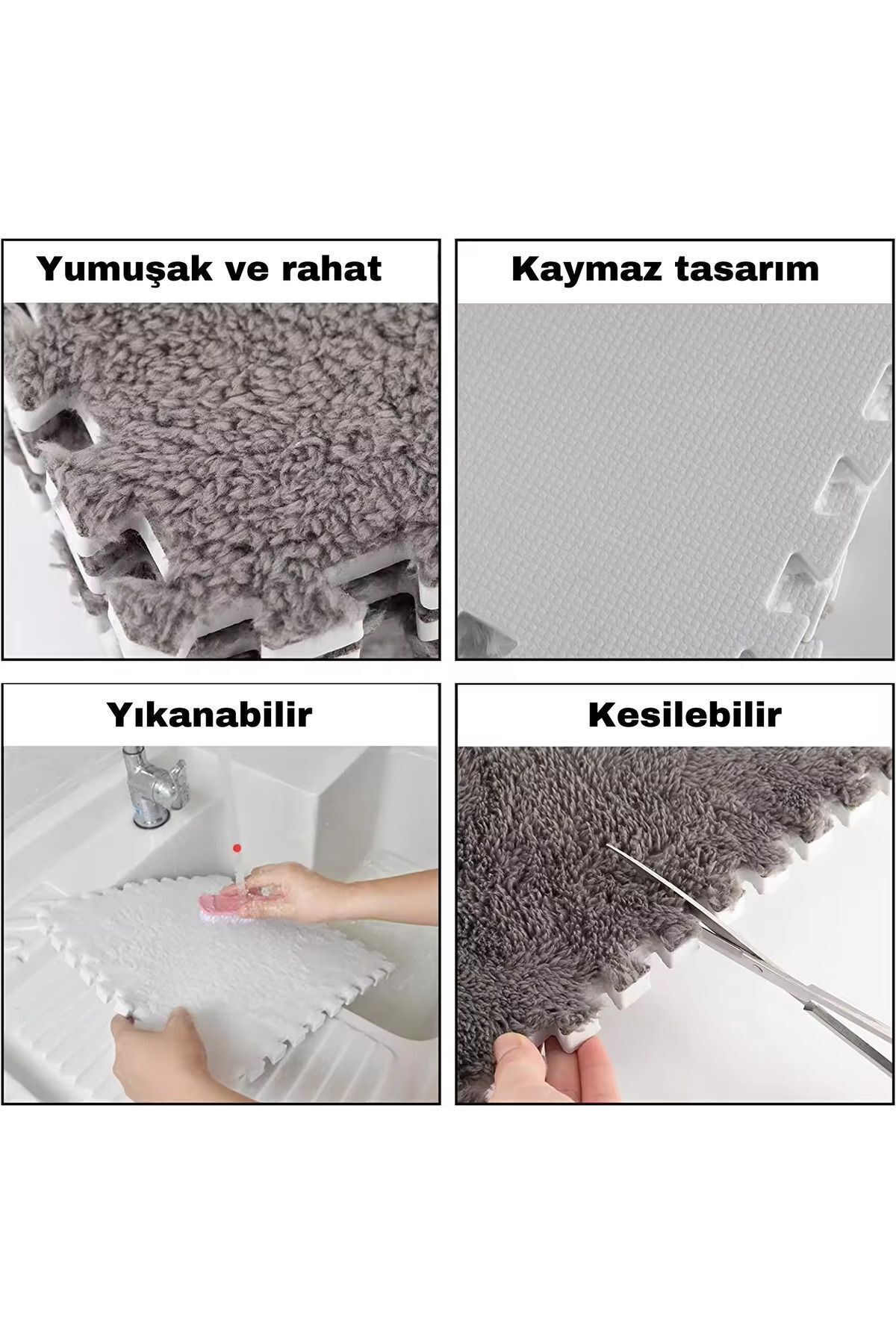 Yumuşak ve rahat

Kaymaz tasarım

Yıkanabilir

Kesilebilir