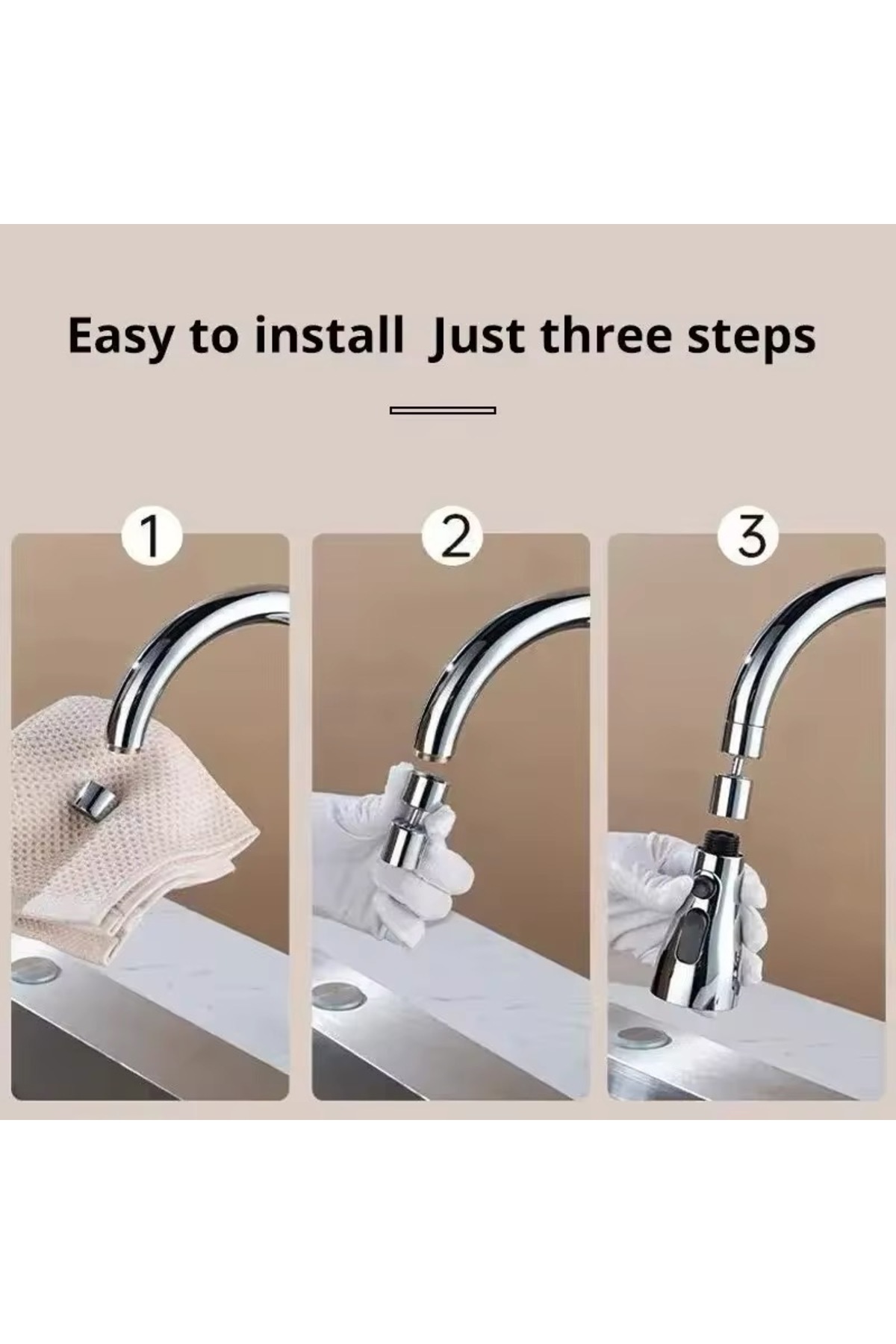 Easy to install  Just three steps

1

2

3