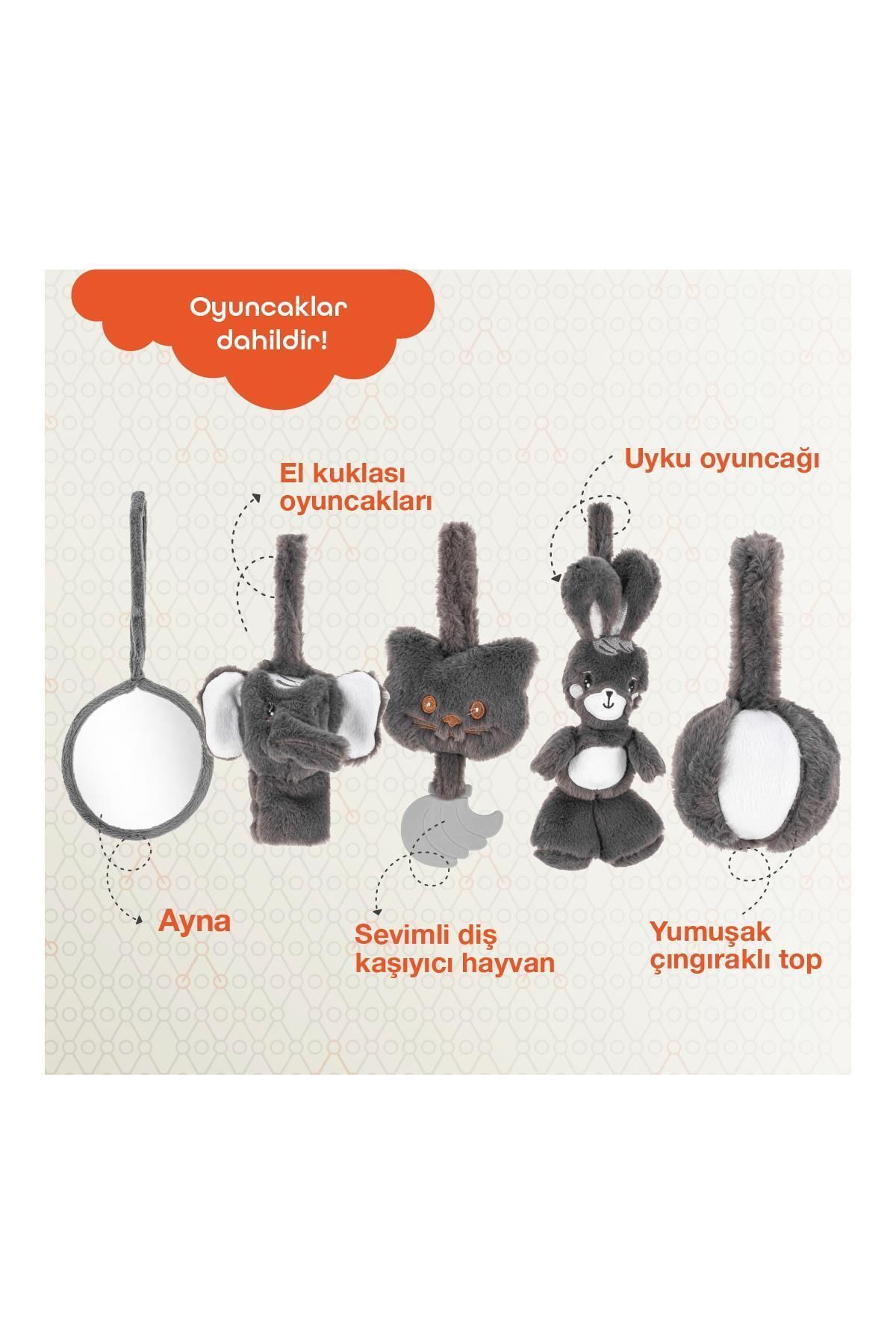 Oyuncaklar dahildir!

El kuklası oyuncakları

Uyku oyuncağı

Ayna

Sevimli diş kaşıyıcı hayvan

Yumuşak çıngıraklı top