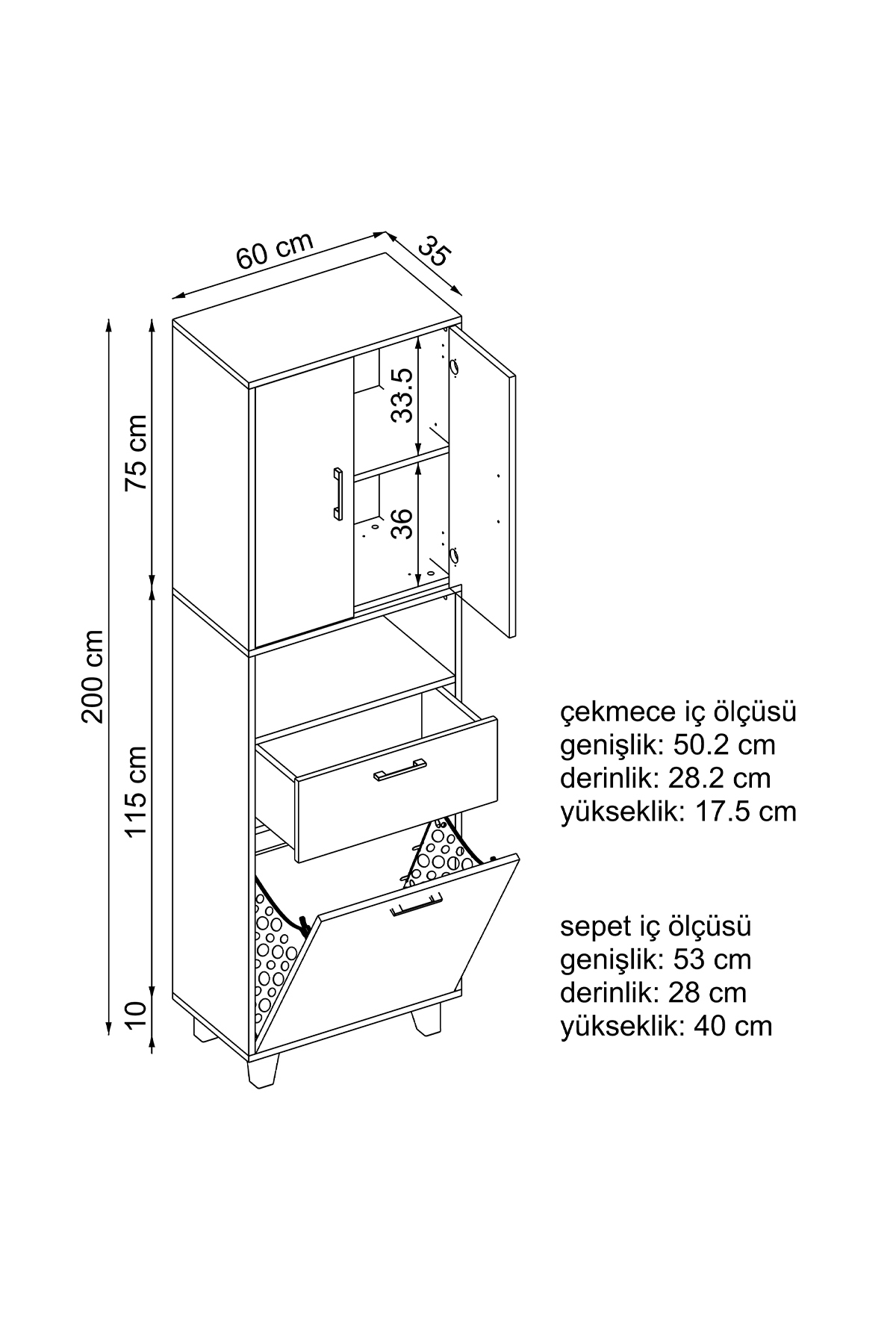 60 cm
35
200 cm
75 cm
115 cm
10
33.5
36

çekmece iç ölçüsü
genişlik: 50.2 cm
derinlik: 28.2 cm
yükseklik: 17.5 cm

sepet iç ölçüsü
genişlik: 53 cm
derinlik: 28 cm
yükseklik: 40 cm