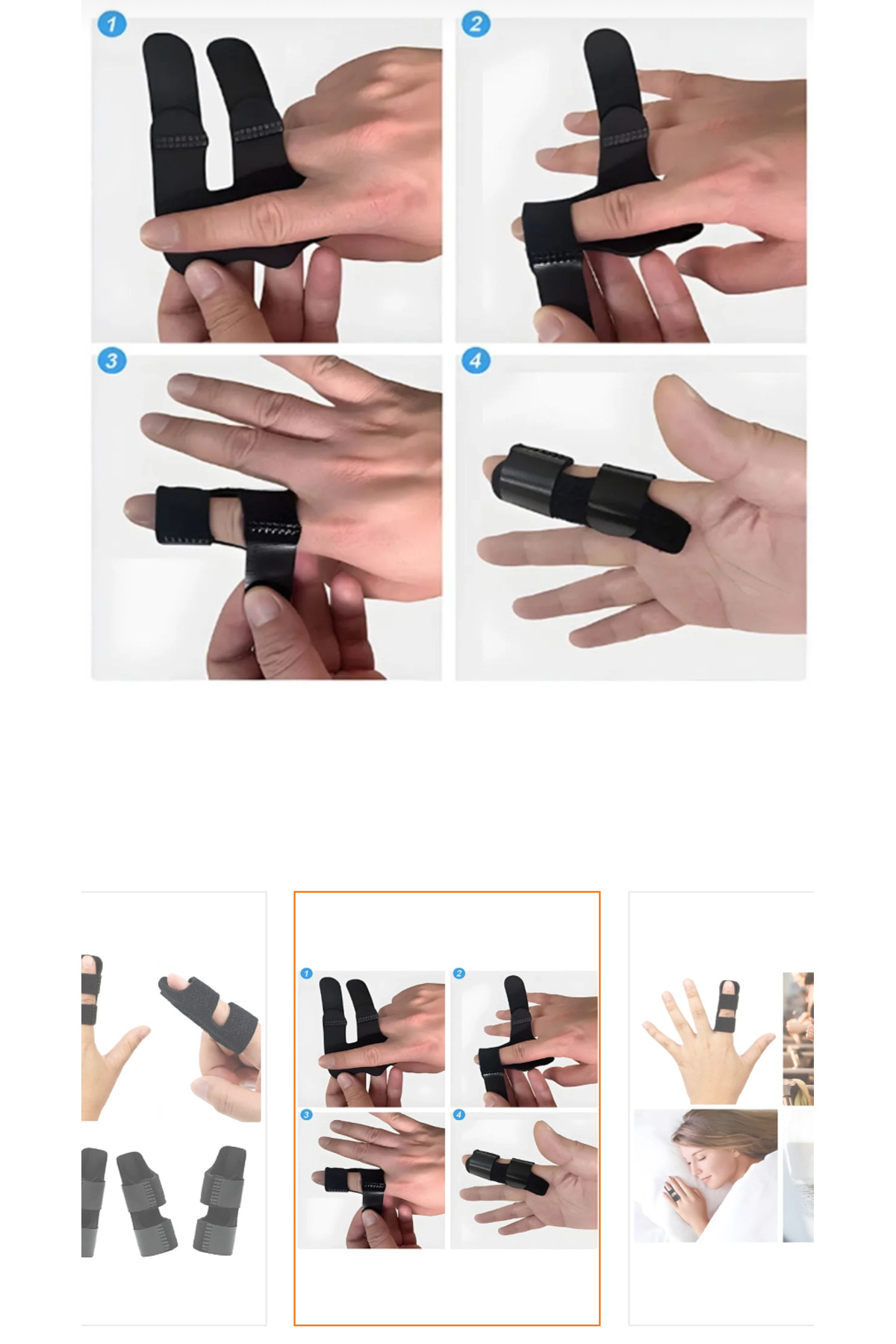 1
2
3
4

1
2
3
4