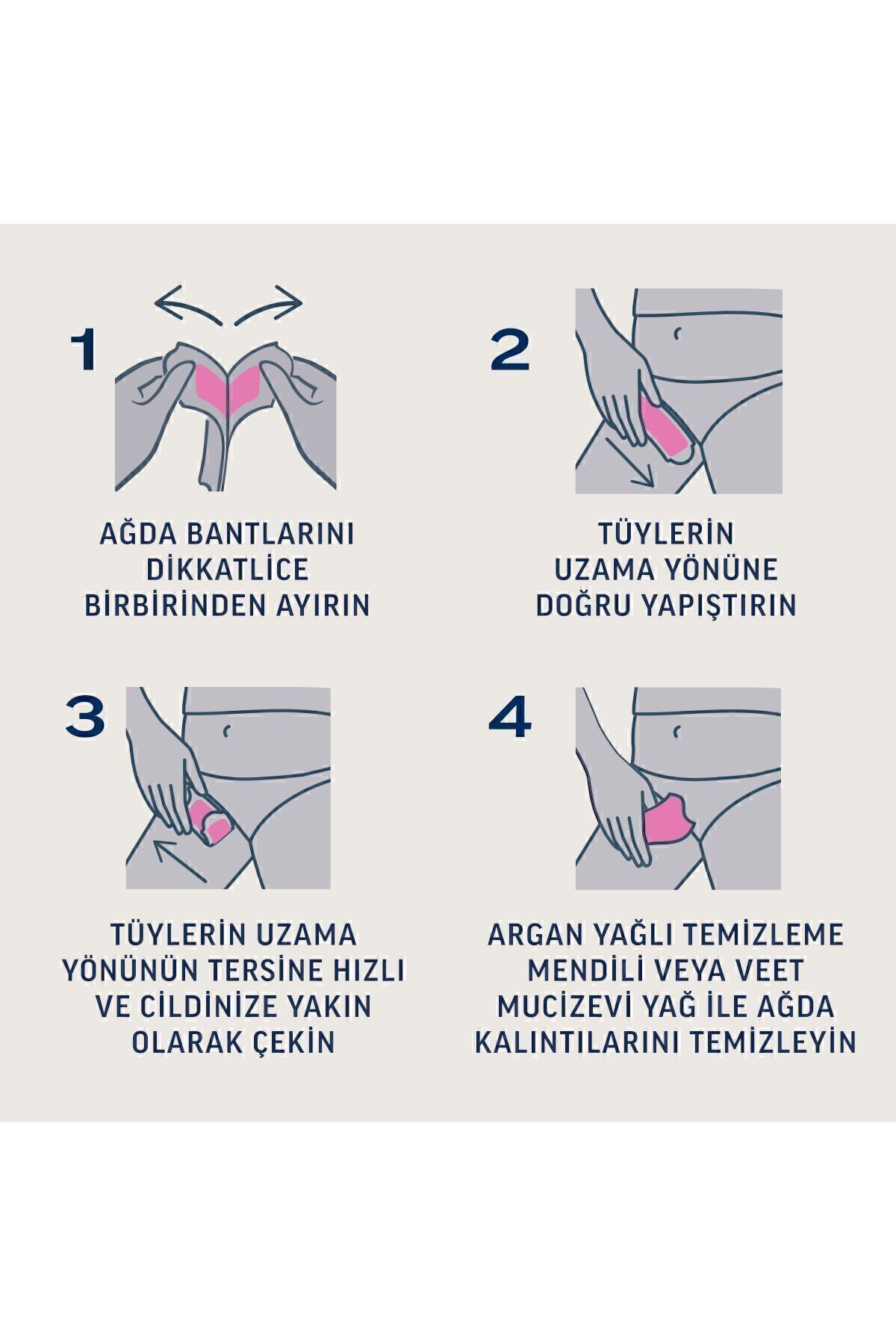 1

AĞDA BANTLARINI DİKKATLİCE BİRBİRİNDEN AYIRIN

2

TÜYLERİN UZAMA YÖNÜNE DOĞRU YAPIŞTIRIN

3

TÜYLERİN UZAMA YÖNÜNÜN TERSİNE HIZLI VE CİLDİNİZE YAKIN OLARAK ÇEKİN

4

ARGAN YAĞLI TEMİZLEME MENDİLİ VEYA VEET MUCİZEVİ YAĞ İLE AĞDA KALINTILARINI TEMİZLEYİN