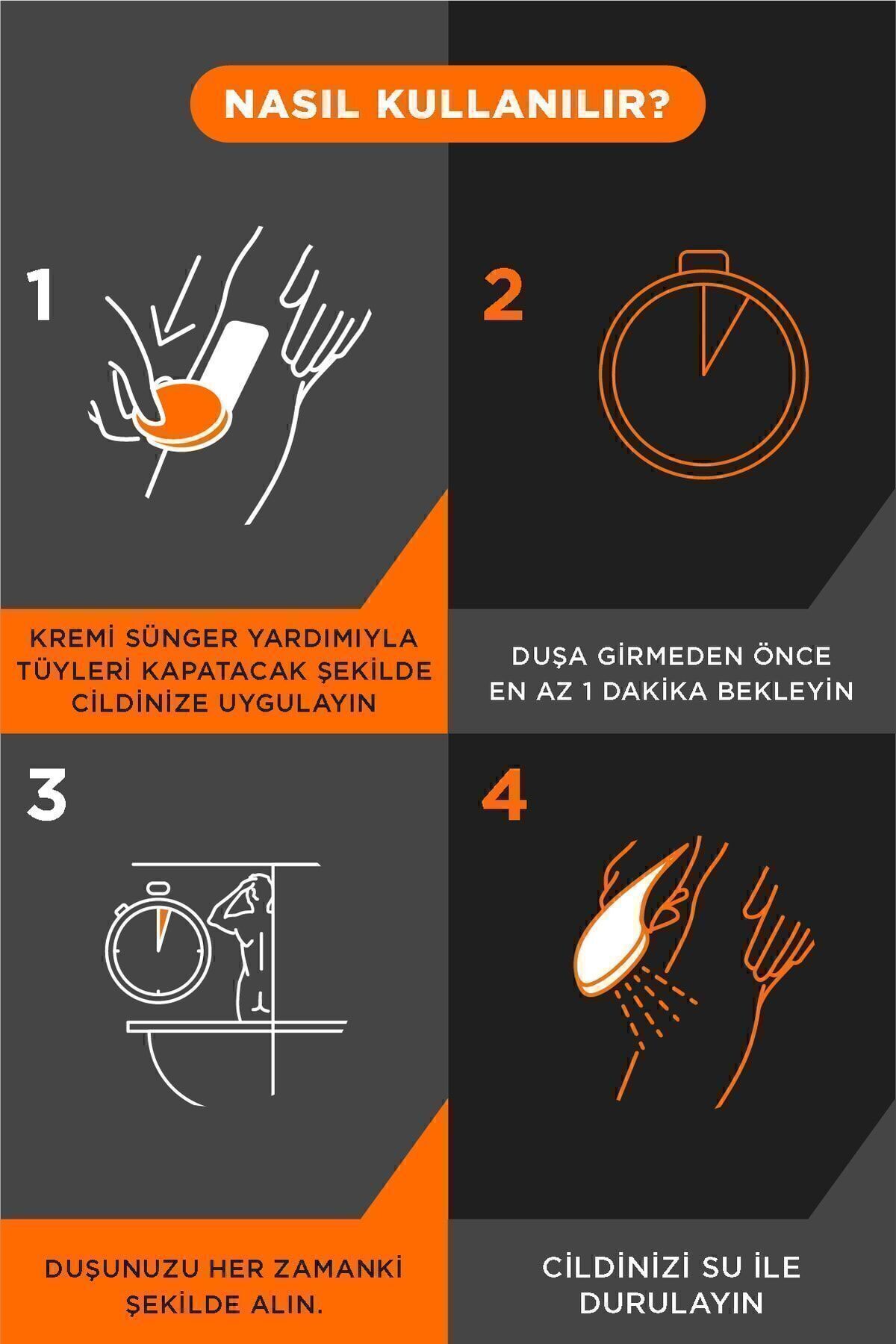 NASIL KULLANILIR?

1

KREMİ SÜNGER YARDIMIYLA TÜYLERİ KAPATACAK ŞEKİLDE CİLDİNİZE UYGULAYIN

2

DUŞA GİRMEDEN ÖNCE EN AZ 1 DAKİKA BEKLEYİN

3

DUŞUNUZU HER ZAMANKİ ŞEKİLDE ALIN.

4

CİLDİNİZİ SU İLE DURULAYIN