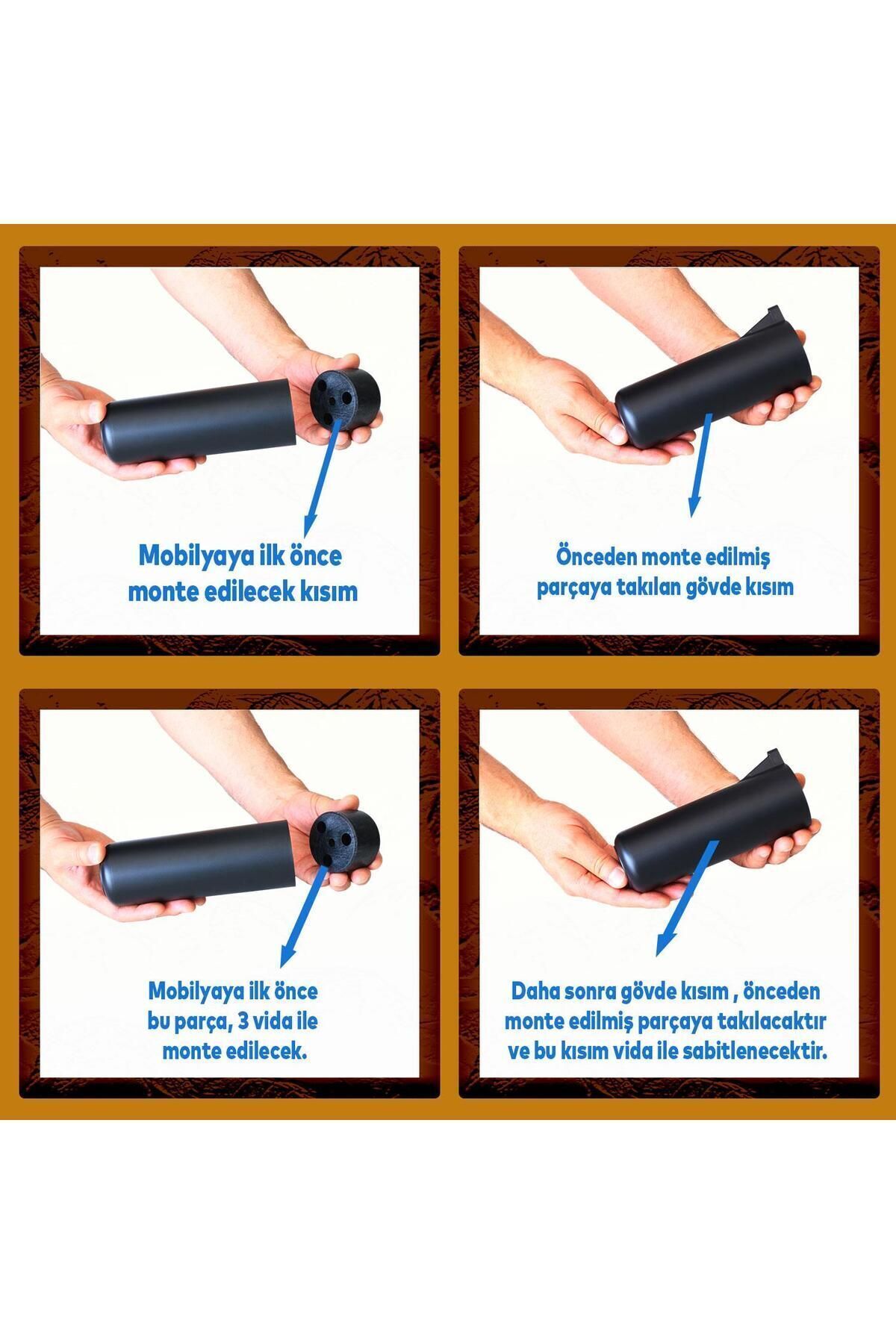 Mobilyaya ilk önce monte edilecek kısım

Önceden monte edilmiş parçaya takılan gövde kısım

Mobilyaya ilk önce bu parça, 3 vida ile monte edilecek.

Daha sonra gövde kısım , önceden monte edilmiş parçaya takılacaktır ve bu kısım vida ile sabitlenecektir.