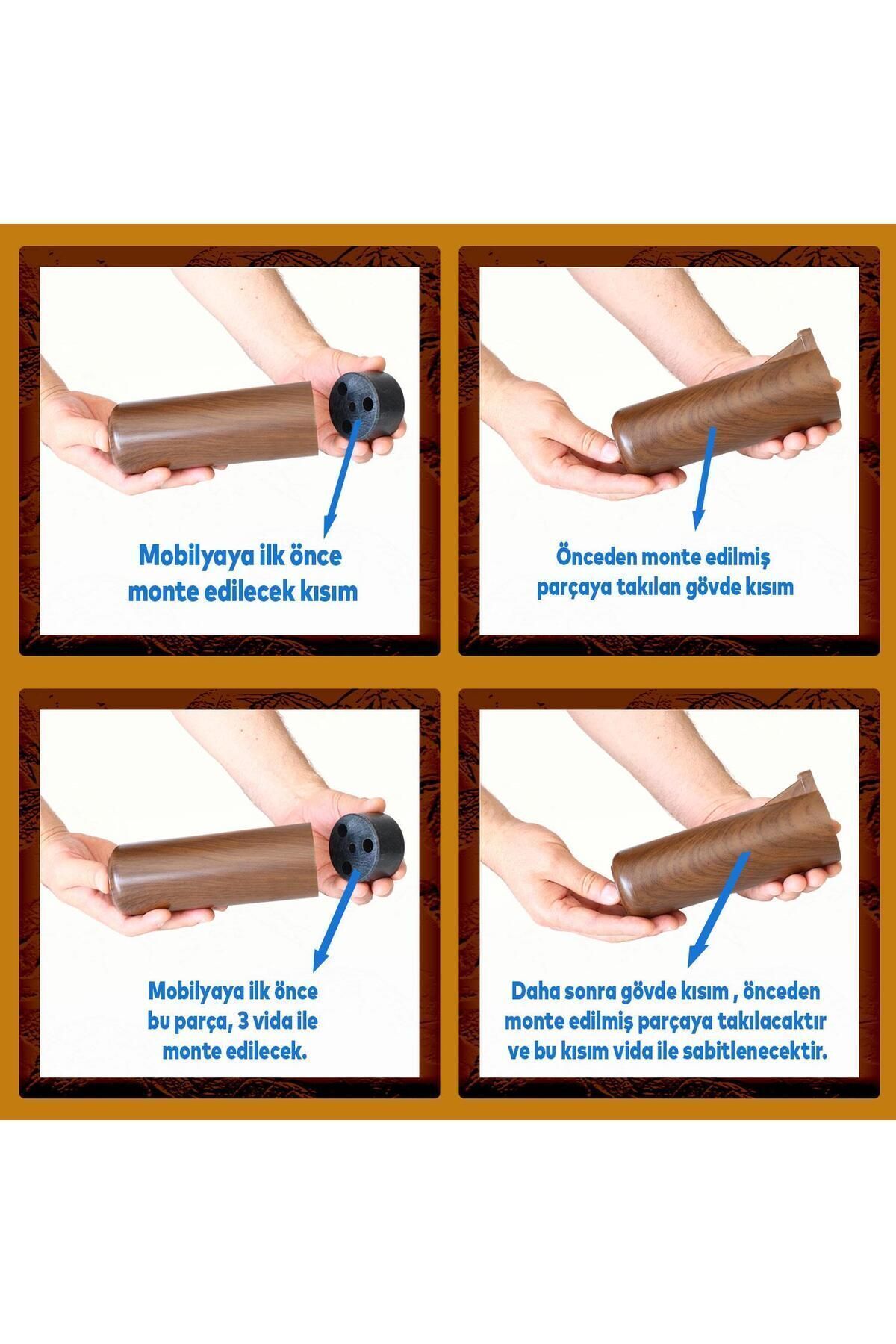 Mobilyaya ilk önce monte edilecek kısım

Önceden monte edilmiş parçaya takılan gövde kısım

Mobilyaya ilk önce bu parça, 3 vida ile monte edilecek.

Daha sonra gövde kısım , önceden monte edilmiş parçaya takılacaktır ve bu kısım vida ile sabitlenecektir.