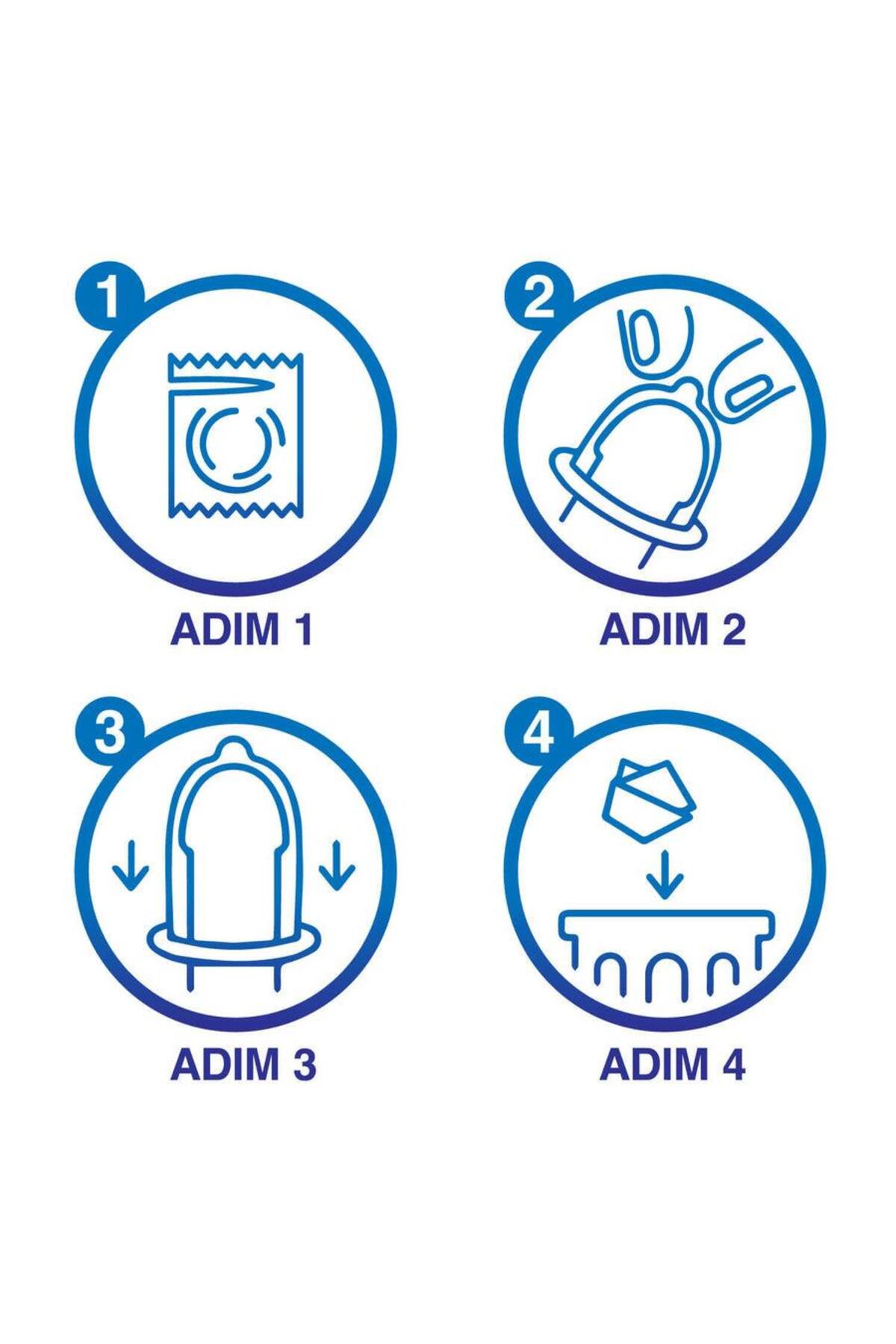 1

ADIM 1

2

ADIM 2

3

ADIM 3

4

ADIM 4