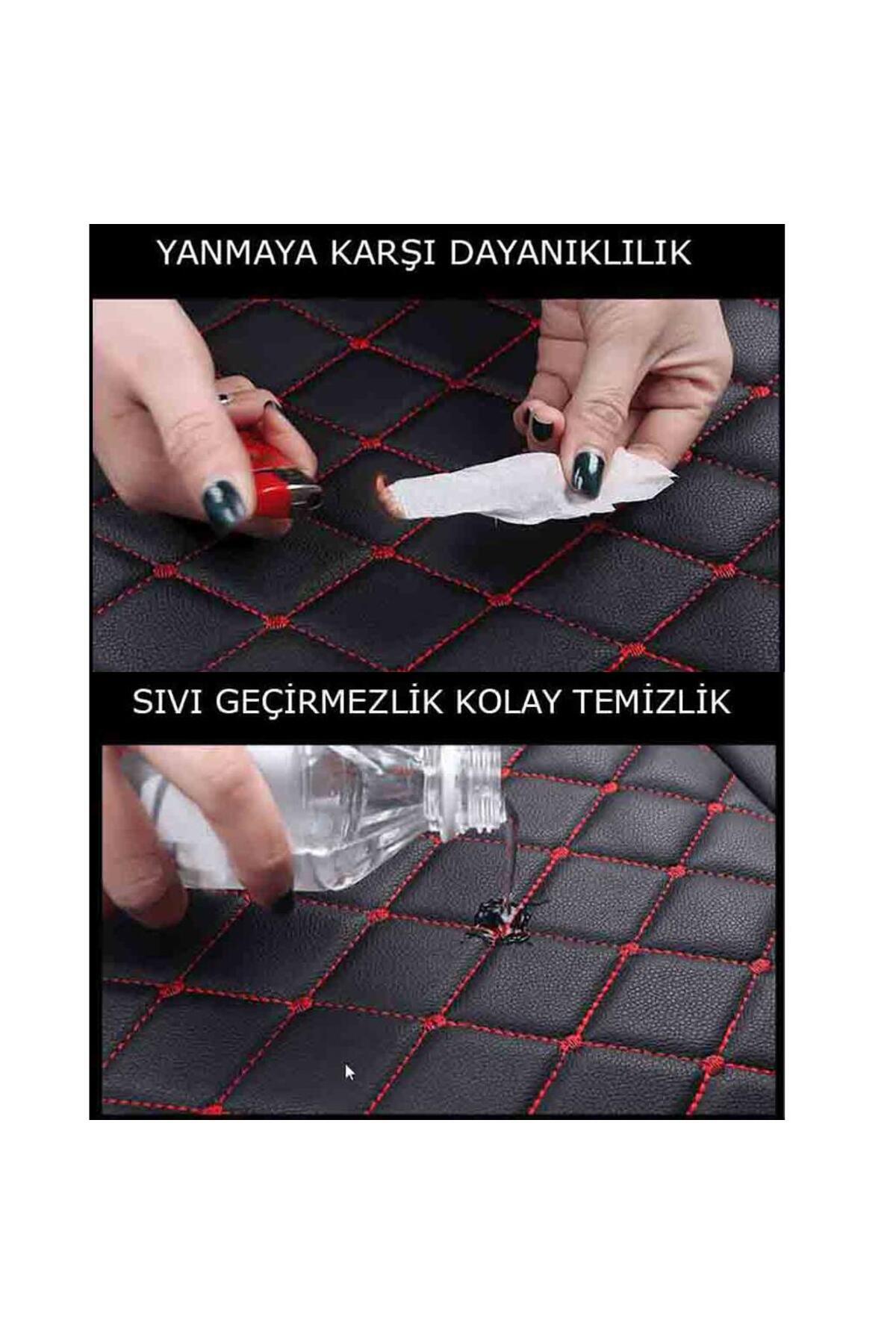 YANMAYA KARŞI DAYANIKLILIK

SIVI GEÇİRMEZLİK KOLAY TEMİZLİK