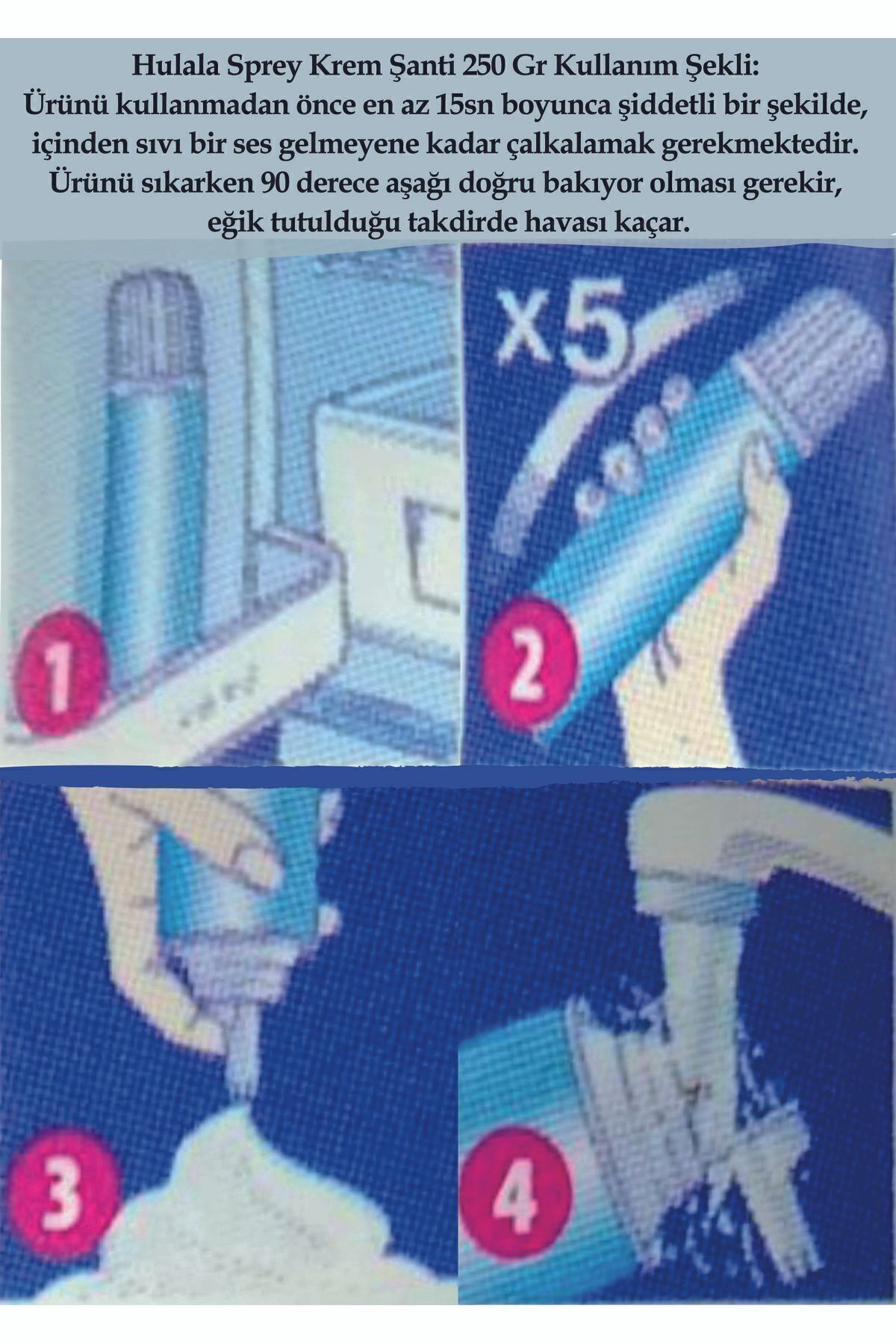 Hulala Sprey Krem Şanti 250 Gr Kullanım Şekli:
Ürünü kullanmadan önce en az 15sn boyunca şiddetli bir şekilde, içinden sıvı bir ses gelmeyene kadar çalkalamak gerekmektedir. Ürünü sıkarken 90 derece aşağı doğru bakıyor olması gerekir, eğik tutulduğu takdirde havası kaçar.

1

x5

2

3

4