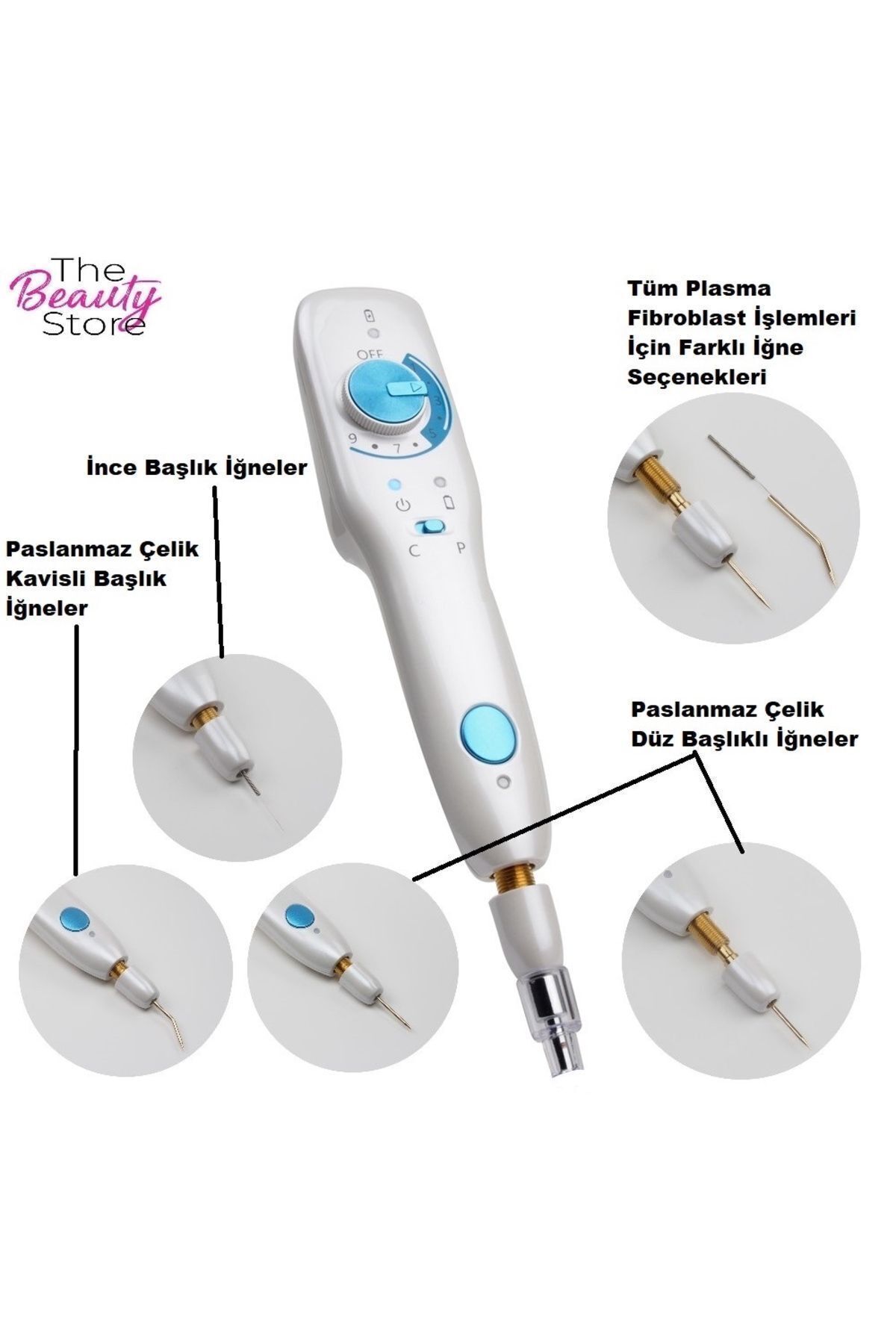 The Beauty Store

Tüm Plasma Fibroblast İşlemleri İçin Farklı İğne Seçenekleri

OFF

3
5
7
9

C P

İnce Başlık İğneler

Paslanmaz Çelik Kavisli Başlık İğneler

Paslanmaz Çelik Düz Başlıklı İğneler