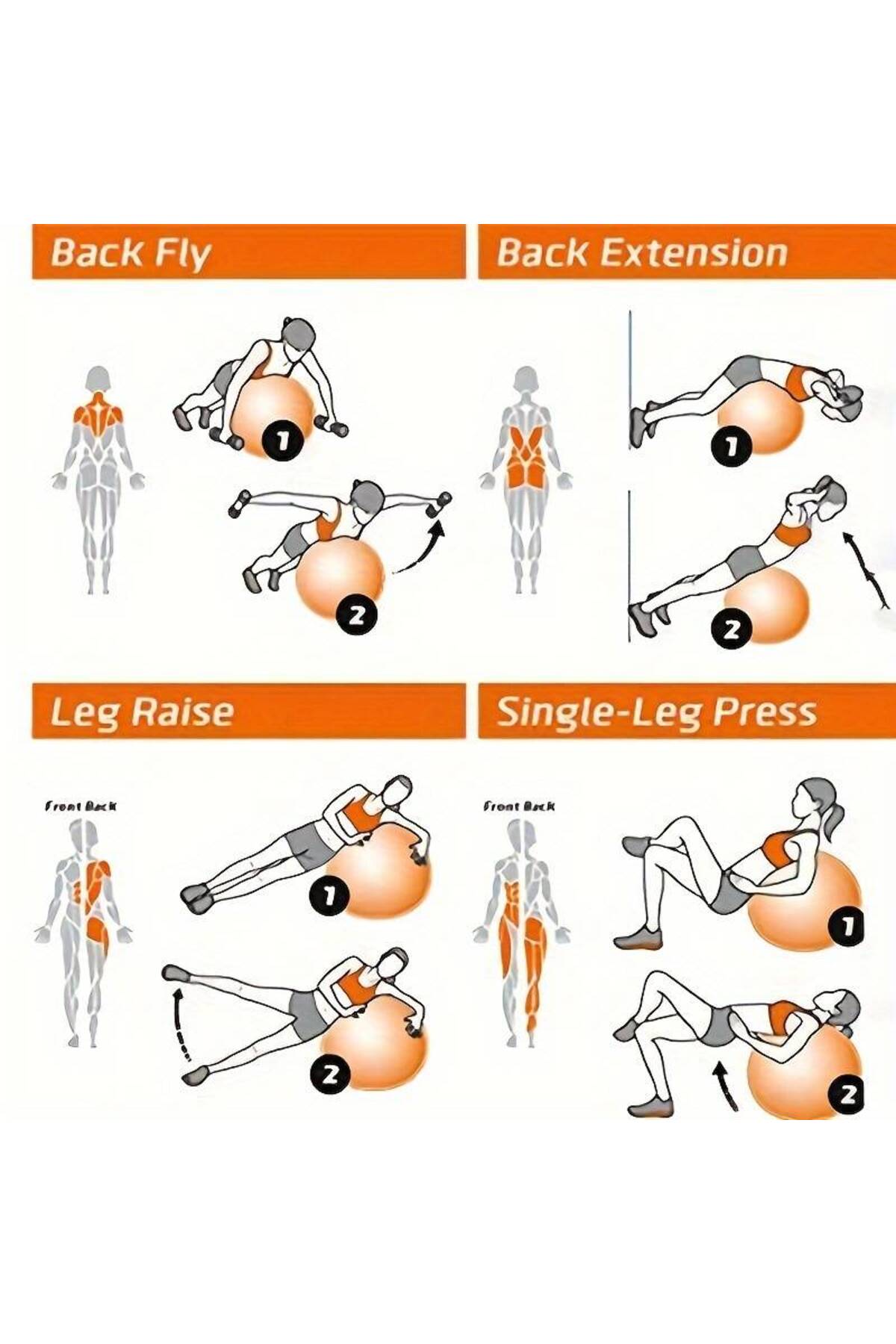 Back Fly

1

2

Back Extension

1

2

Leg Raise

Front Back

1

2

Single-Leg Press

Front Back

1

2