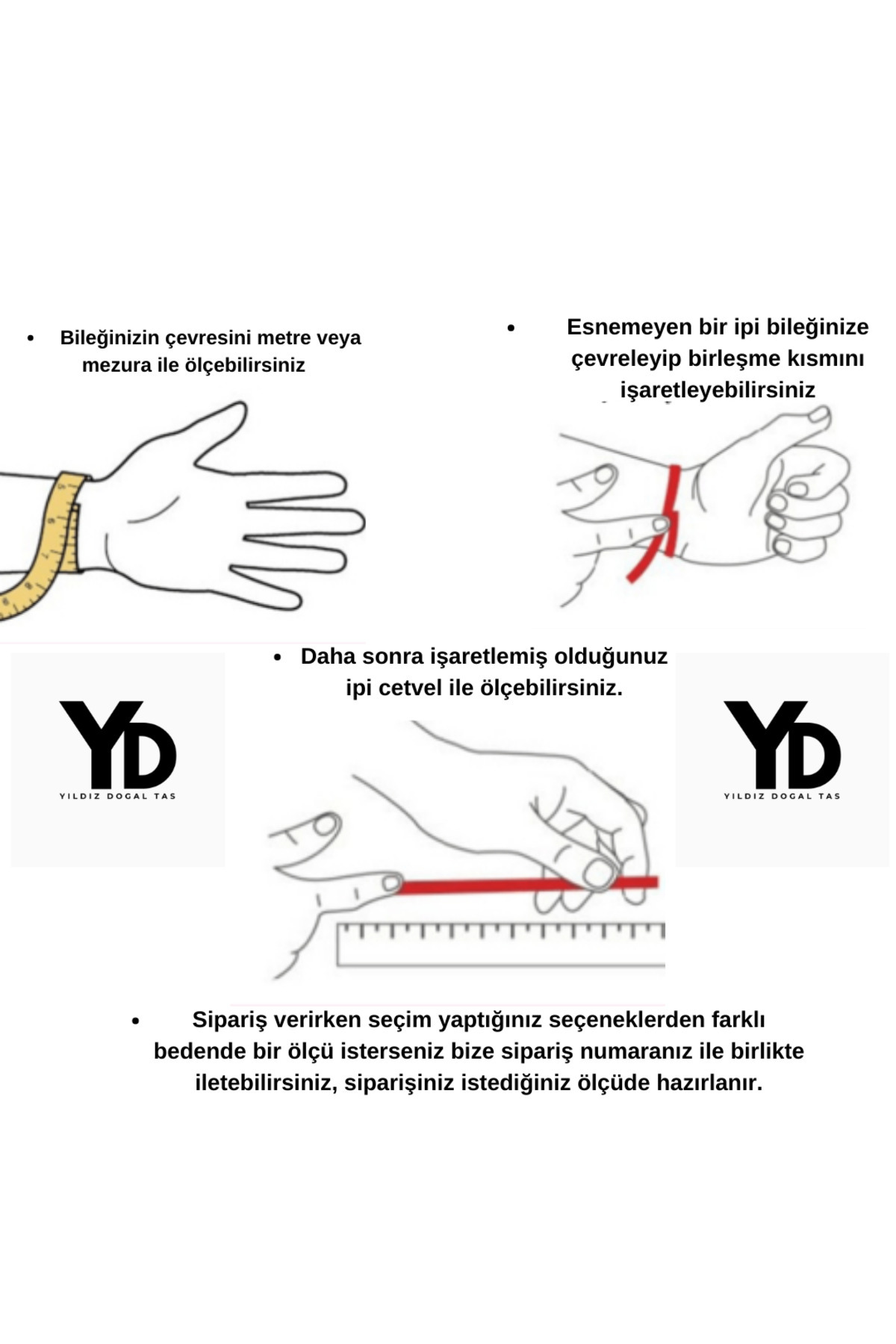 • Bileğinizin çevresini metre veya mezura ile ölçebilirsiniz

• Esnemeyen bir ipi bileğinize çevreleyip birleşme kısmını işaretleyebilirsiniz

• Daha sonra işaretlemiş olduğunuz ipi cetvel ile ölçebilirsiniz.

YD
YILDIZ DOGAL TAS

YD
YILDIZ DOGAL TAS

• Sipariş verirken seçim yaptığınız seçeneklerden farklı bedende bir ölçü isterseniz bize sipariş numaranız ile birlikte iletebilirsiniz, siparişiniz istediğiniz ölçüde hazırlanır.