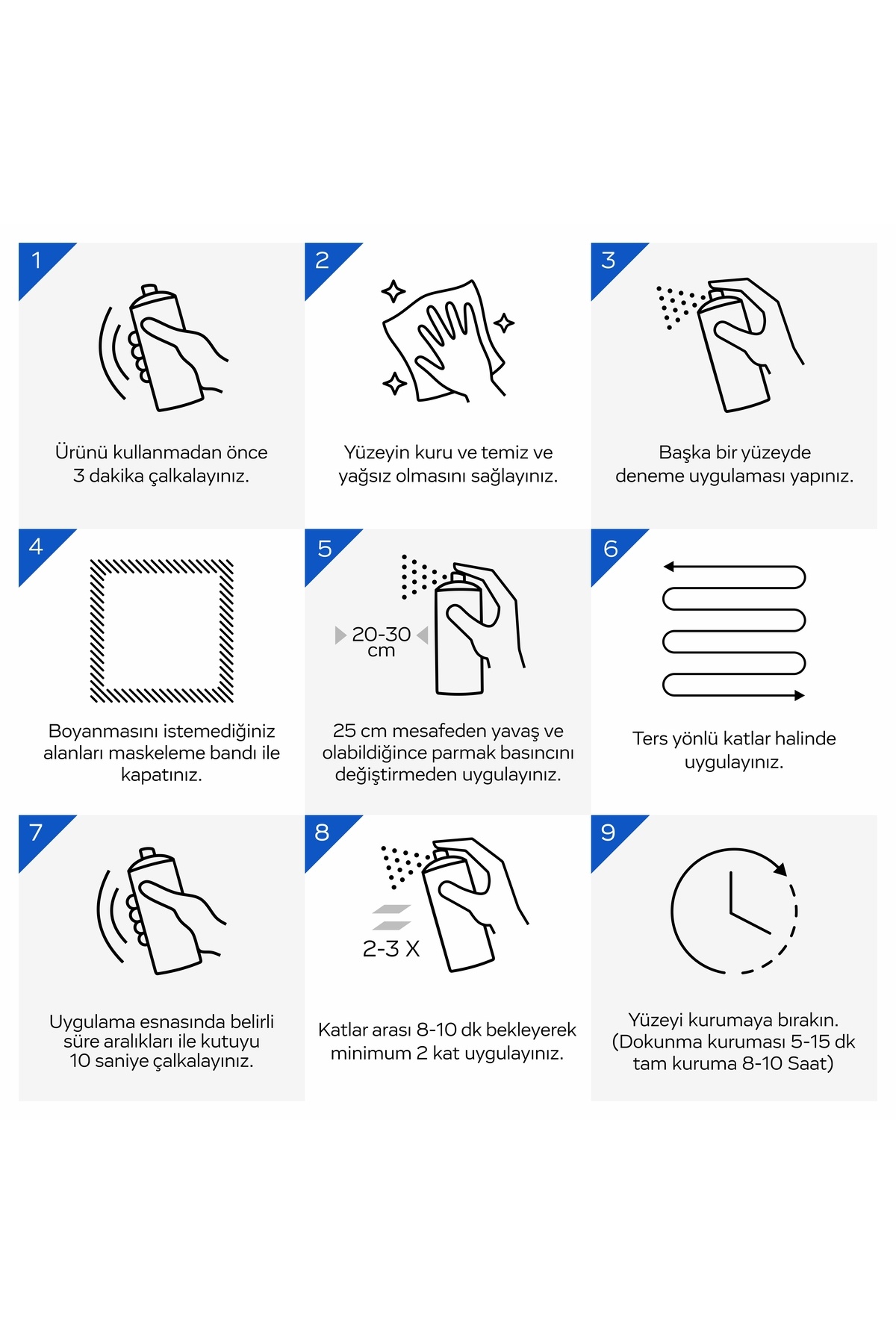 1

Ürünü kullanmadan önce 3 dakika çalkalayınız.

2

Yüzeyin kuru ve temiz ve yağsız olmasını sağlayınız.

3

Başka bir yüzeyde deneme uygulaması yapınız.

4

Boyanmasını istemediğiniz alanları maskeleme bandı ile kapatınız.

5

20-30 cm

25 cm mesafeden yavaş ve olabildiğince parmak basıncını değiştirmeden uygulayınız.

6

Ters yönlü katlar halinde uygulayınız.

7

Uygulama esnasında belirli süre aralıkları ile kutuyu 10 saniye çalkalayınız.

8

2-3 X

Katlar arası 8-10 dk bekleyerek minimum 2 kat uygulayınız.

9

Yüzeyi kurumaya bırakın. (Dokunma kuruması 5-15 dk tam kuruma 8-10 Saat)