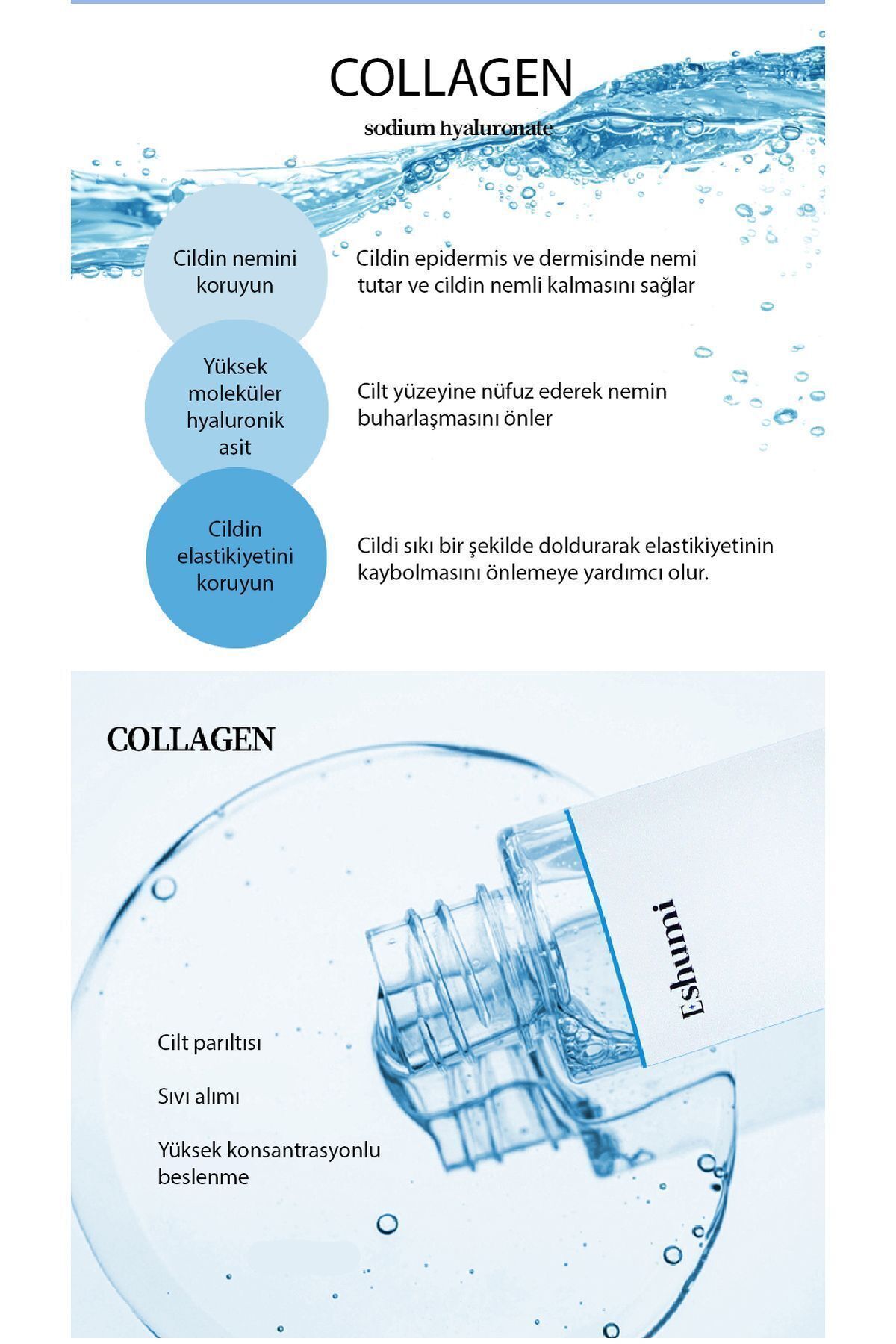 COLLAGEN

sodium hyaluronate

Cildin nemini koruyun

Cildin epidermis ve dermisinde nemi tutar ve cildin nemli kalmasını sağlar

Yüksek moleküler hyaluronik asit

Cilt yüzeyine nüfuz ederek nemin buharlaşmasını önler

Cildin elastikiyetini koruyun

Cildi sıkı bir şekilde doldurarak elastikiyetinin kaybolmasını önlemeye yardımcı olur.

COLLAGEN

Eshumi

Cilt parıltısı

Sıvı alımı

Yüksek konsantrasyonlu beslenme