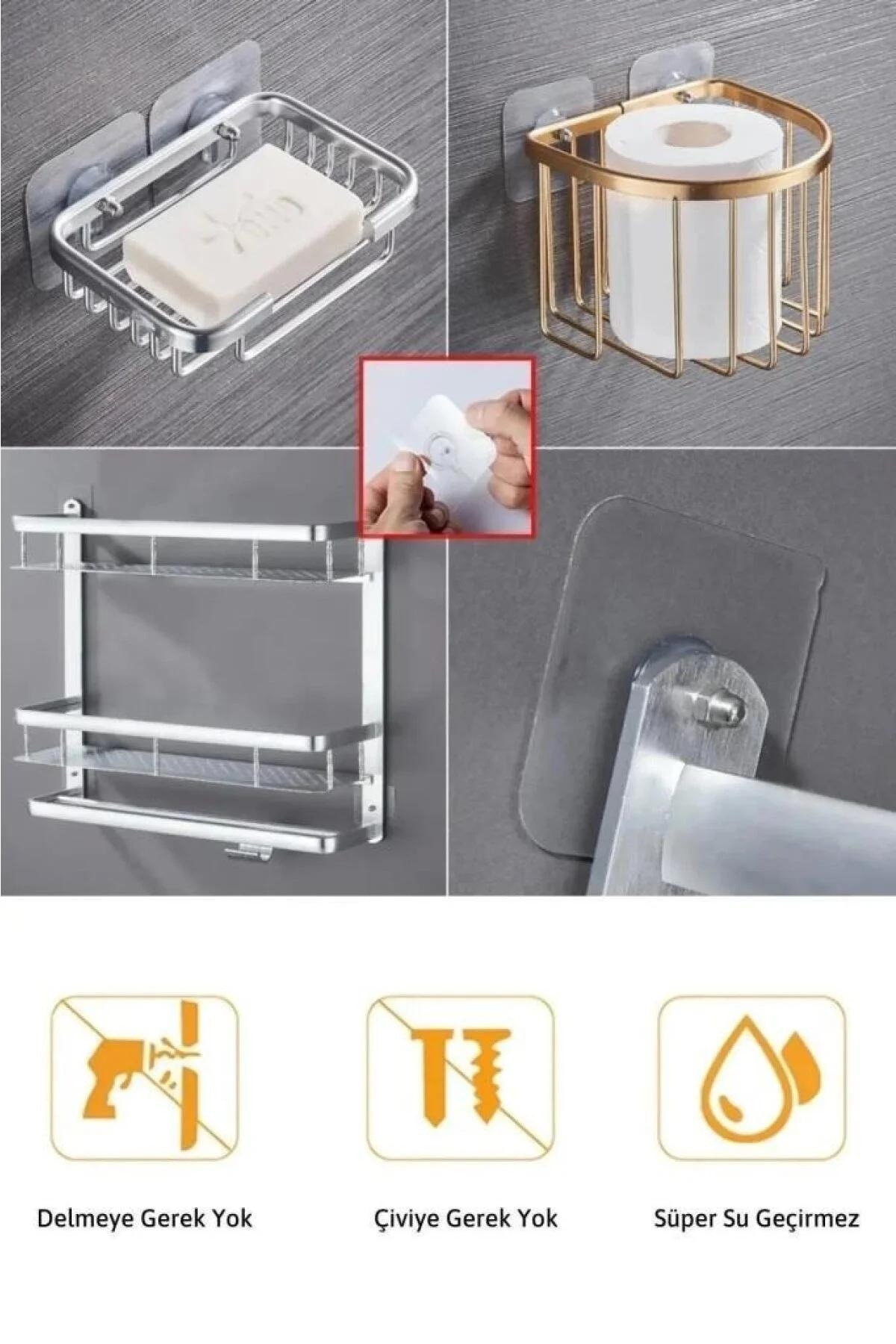 Delmeye Gerek Yok

Çiviye Gerek Yok

Süper Su Geçirmez