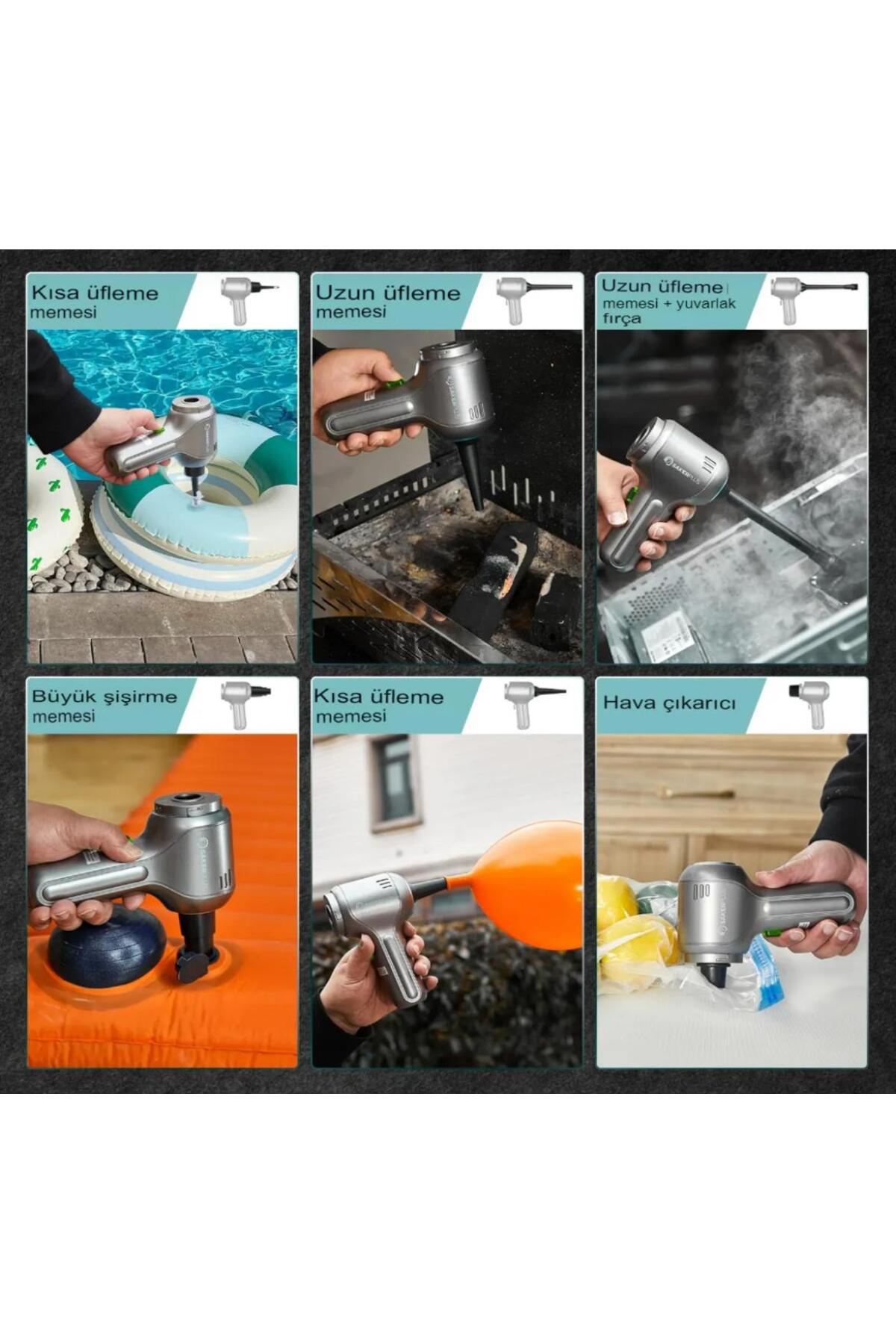 Kısa üfleme memesi

Uzun üfleme memesi

Uzun üfleme memesi + yuvarlak fırça

Büyük şişirme memesi

Kısa üfleme memesi

Hava çıkarıcı