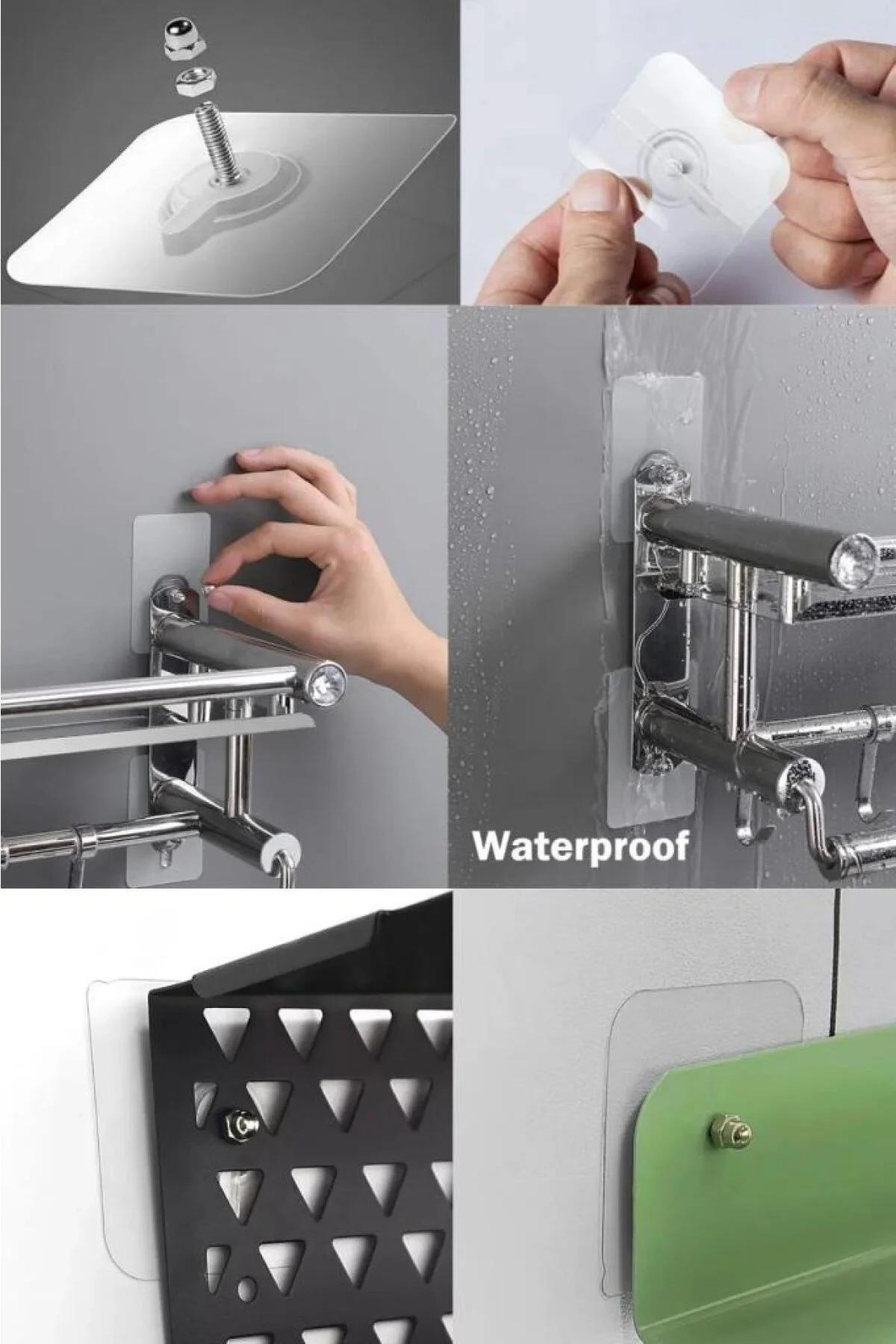 Waterproof