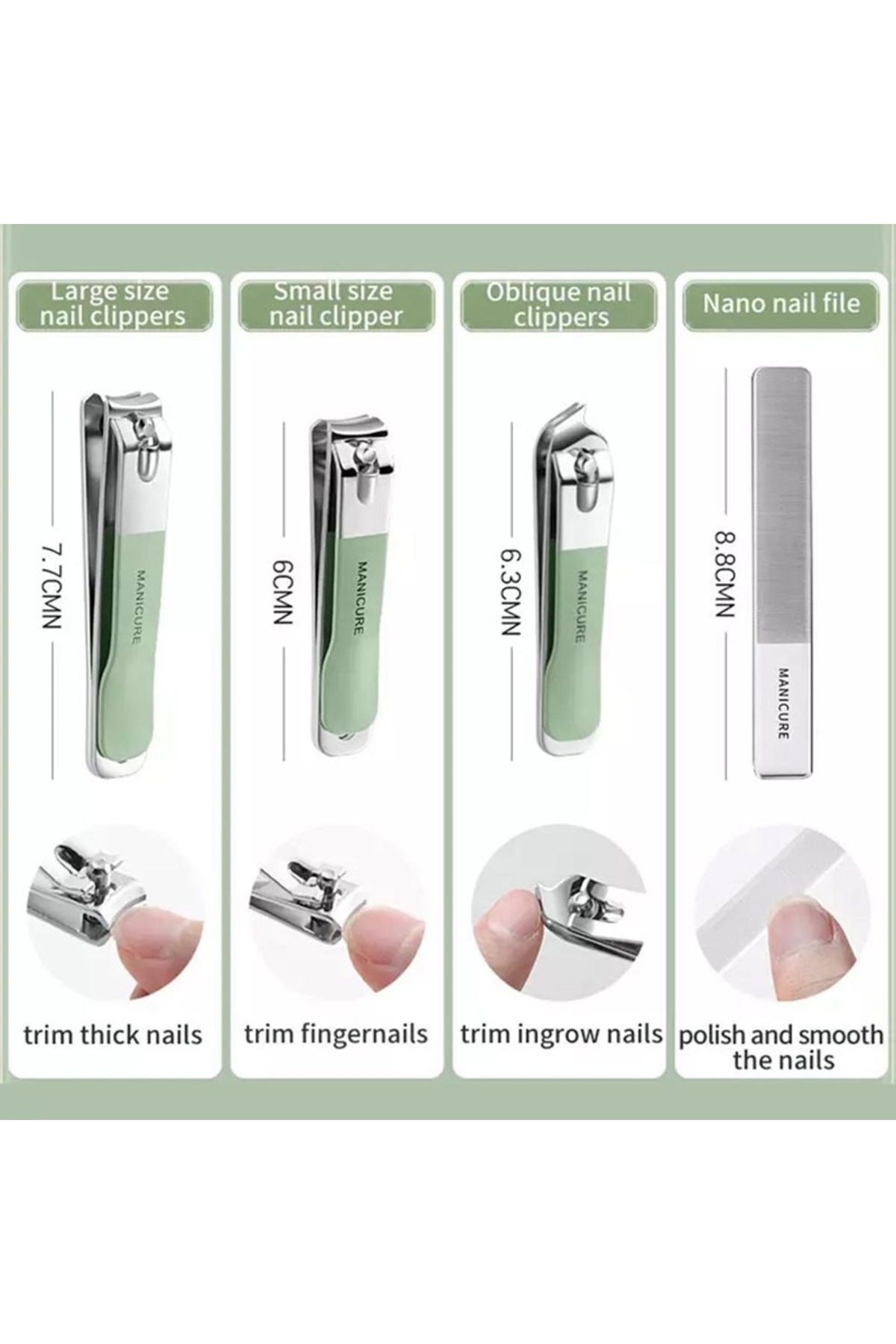 Large size nail clippers

7.7CMN

MANICURE

trim thick nails

Small size nail clipper

6CMN

MANICURE

trim fingernails

Oblique nail clippers

6.3CMN

MANICURE

trim ingrow nails

Nano nail file

8.8CMN

MANICURE

polish and smooth the nails