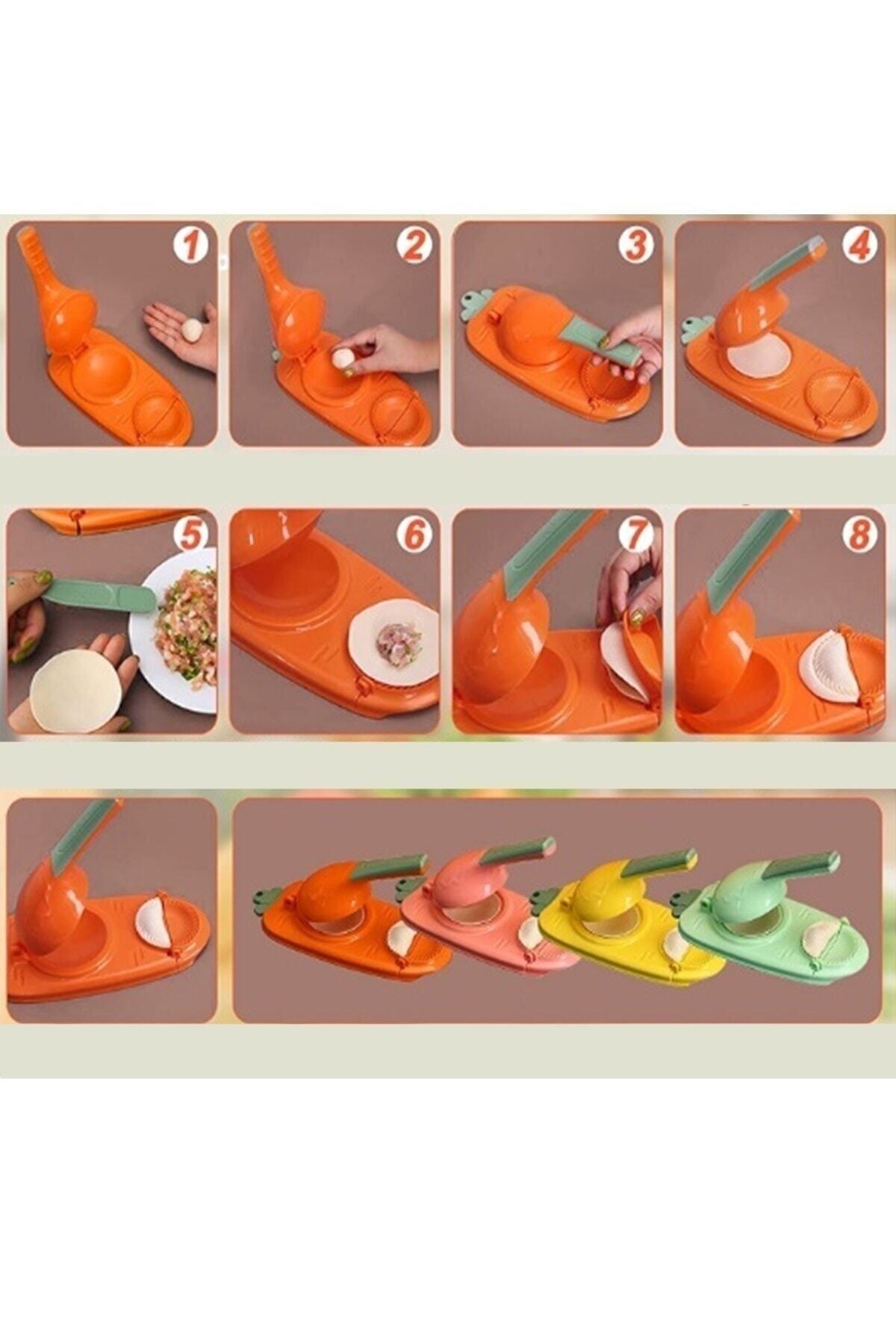 1
2
3
4
5
6
7
8