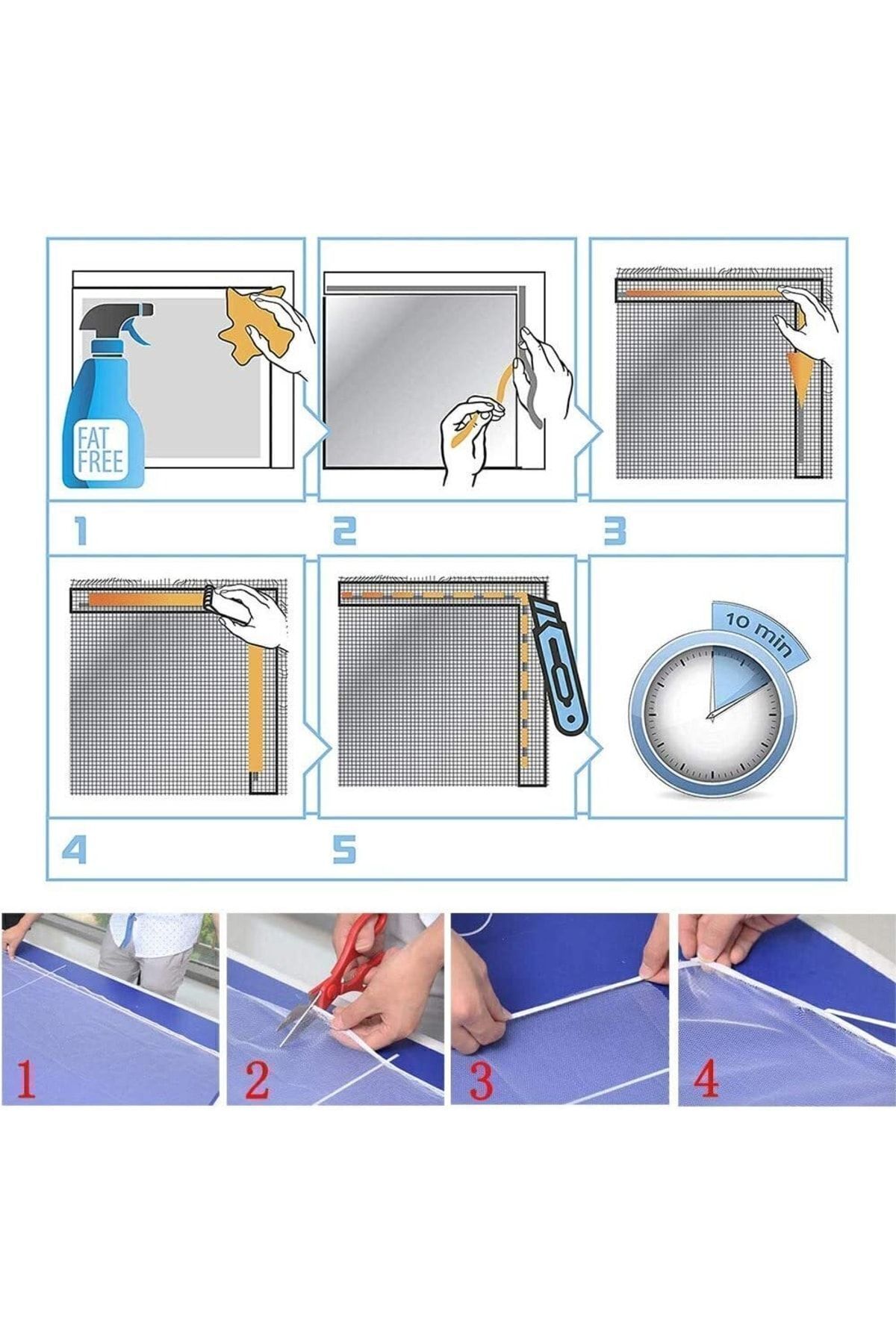 FAT FREE

1

2

3

4

5

10 min

1

2

3

4