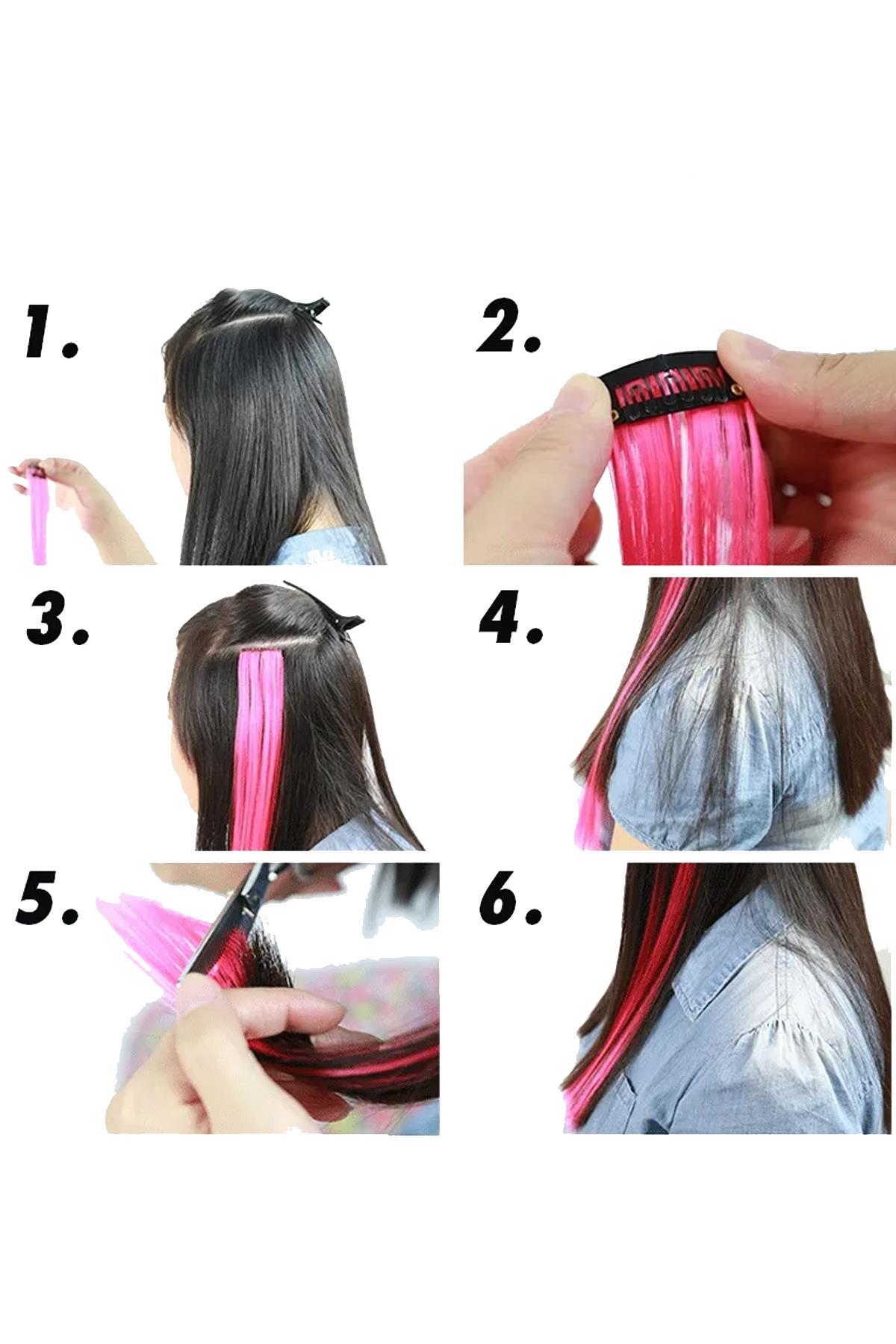 1.

2.

3.

4.

5.

6.