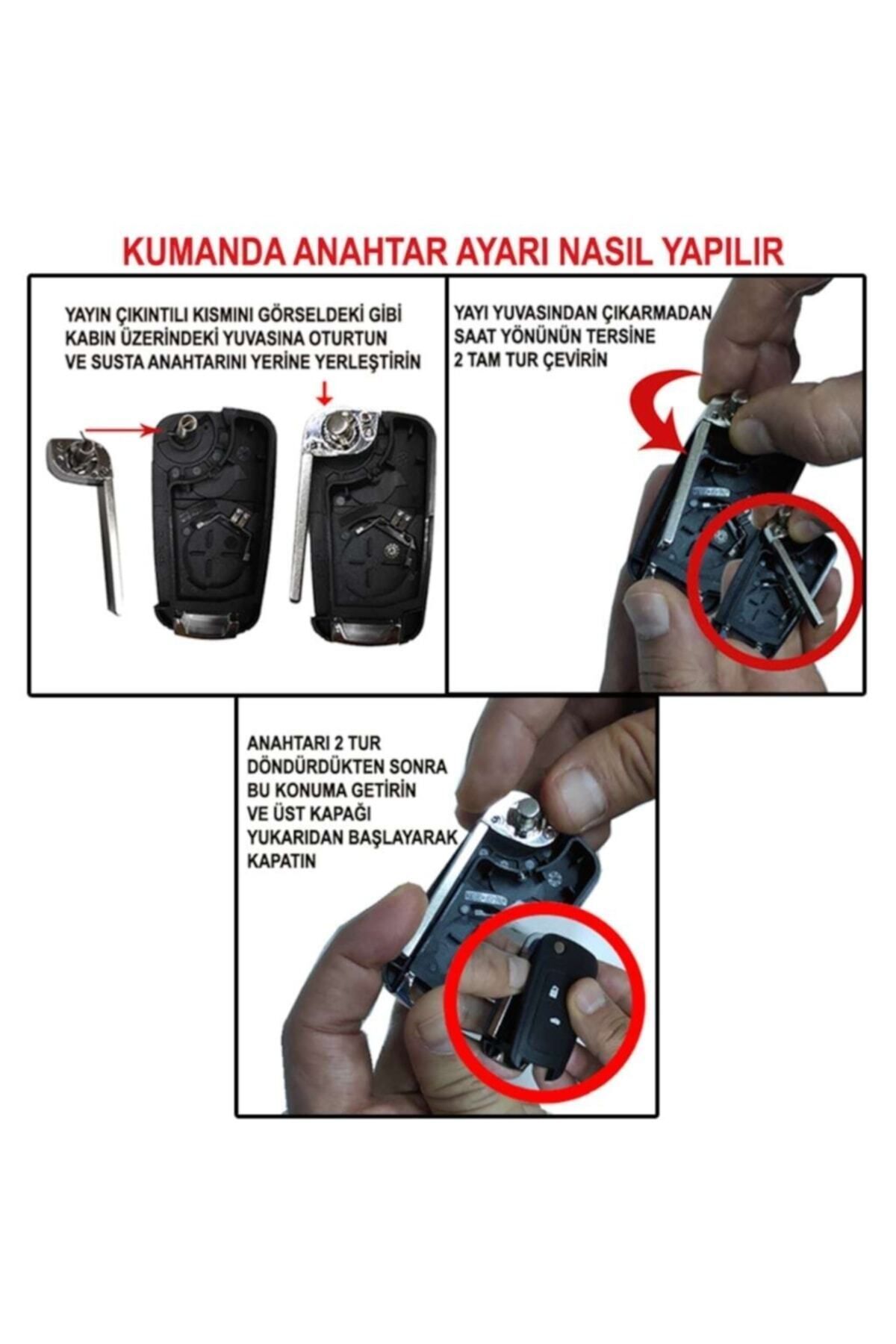 KUMANDA ANAHTAR AYARI NASIL YAPILIR

YAYIN ÇIKINTILI KISMINI GÖRSELDEKİ GİBİ KABIN ÜZERİNDEKİ YUVASINA OTURTUN VE SUSTA ANAHTARINI YERİNE YERLEŞTİRİN

YAYI YUVASINDAN ÇIKARMADAN SAAT YÖNÜNÜN TERSİNE 2 TAM TUR ÇEVİRİN

ANAHTARI 2 TUR DÖNDÜRDÜKTEN SONRA BU KONUMA GETİRİN VE ÜST KAPAĞI YUKARIDAN BAŞLAYARAK KAPATIN