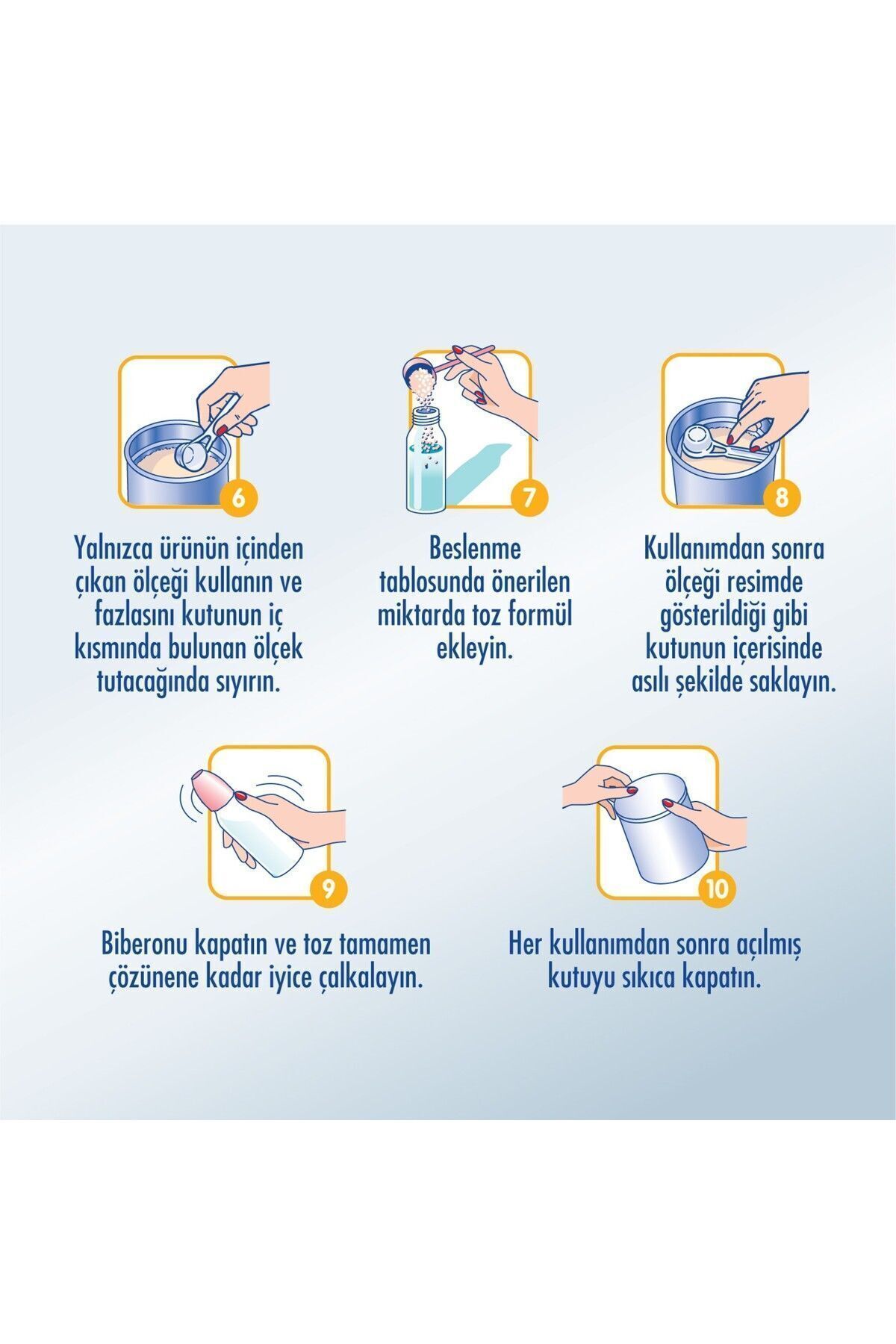 6

Yalnızca ürünün içinden çıkan ölçeği kullanın ve fazlasını kutunun iç kısmında bulunan ölçek tutacağında sıyırın.

7

Beslenme tablosunda önerilen miktarda toz formül ekleyin.

8

Kullanımdan sonra ölçeği resimde gösterildiği gibi kutunun içerisinde asılı şekilde saklayın.

9

Biberonu kapatın ve toz tamamen çözünene kadar iyice çalkalayın.

10

Her kullanımdan sonra açılmış kutuyu sıkıca kapatın.